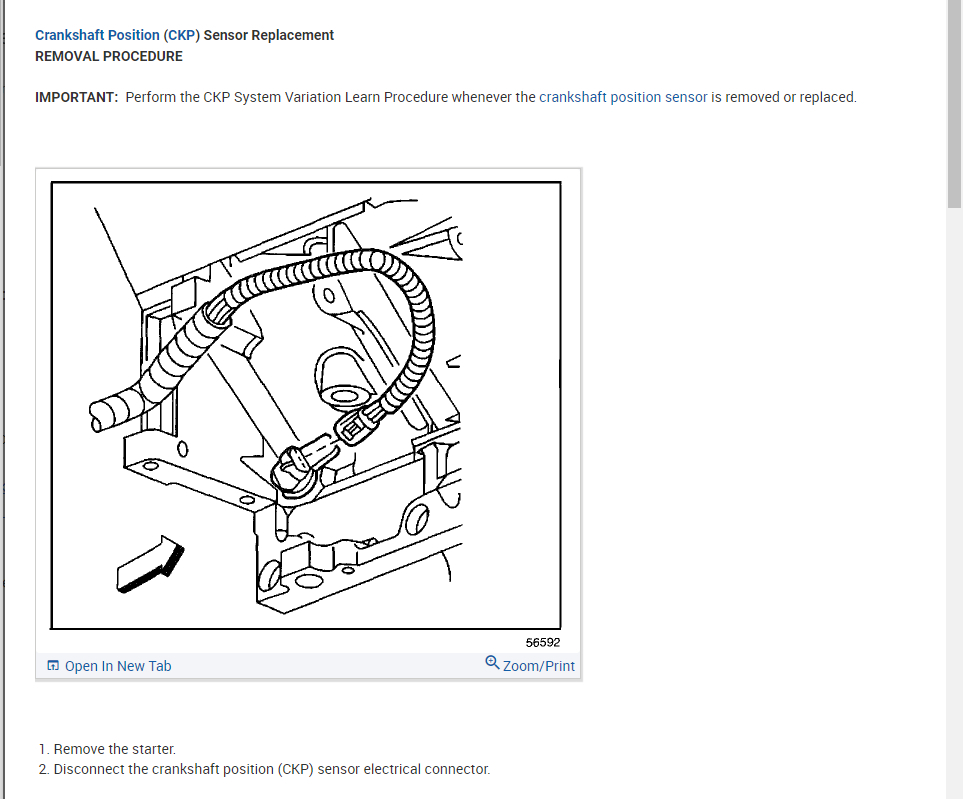 Crankshaft Position (CKP) Sensor Replacement
REMOVAL PROCEDURE

IMPORTANT: Perform the CKP System Variation Learn Procedure whenever the crankshaft position sensor is removed or replaced.

56592

Open In New Tab

Zoom/Print

1. Remove the starter.
2. Disconnect the crankshaft position (CKP) sensor electrical connector.