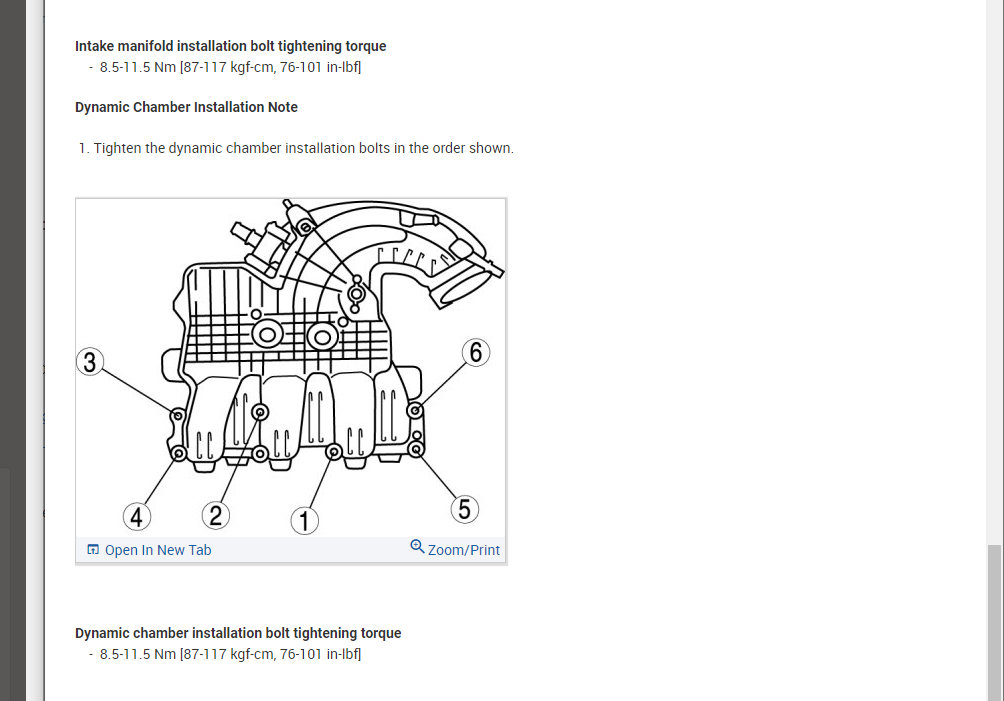 Intake manifold installation bolt tightening torque
- 8.5-11.5 Nm [87-117 kgf-cm, 76-101 in-lbf]

Dynamic Chamber Installation Note

1. Tighten the dynamic chamber installation bolts in the order shown.

3
6
4
2
1
5

Open In New Tab
Zoom/Print

Dynamic chamber installation bolt tightening torque
- 8.5-11.5 Nm [87-117 kgf-cm, 76-101 in-lbf]