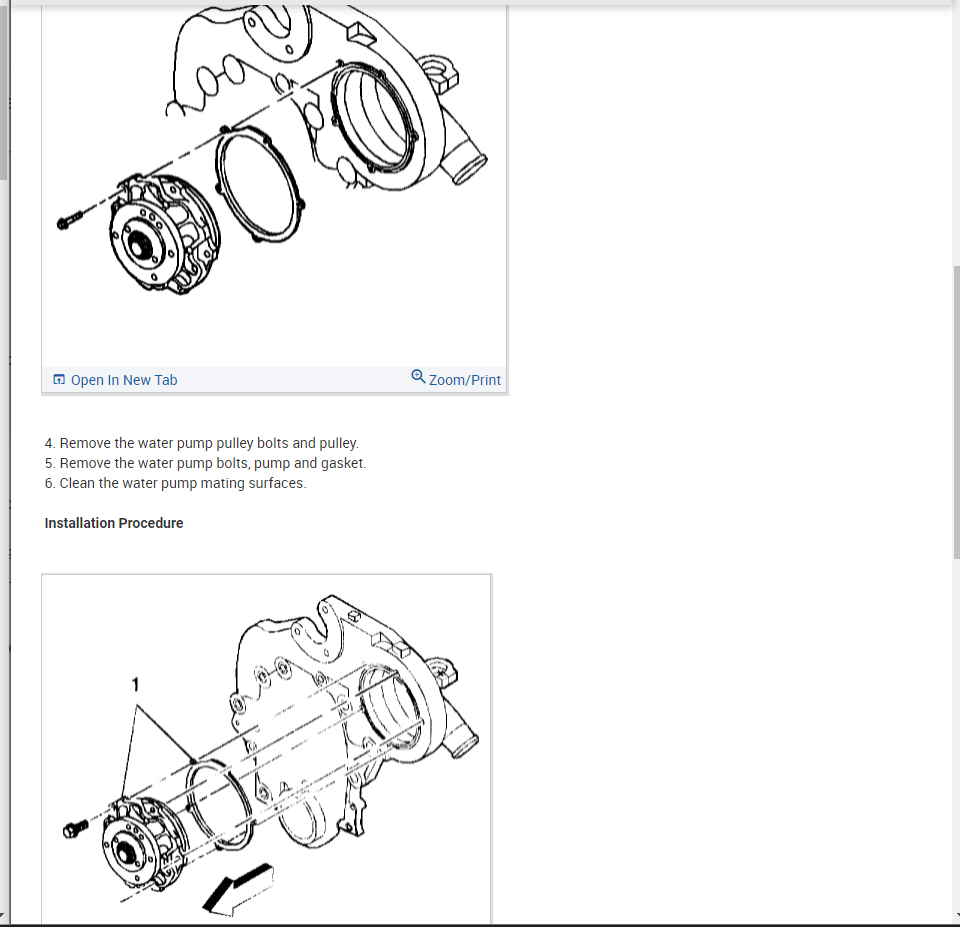 Open In New Tab

Zoom/Print

4. Remove the water pump pulley bolts and pulley.
5. Remove the water pump bolts, pump and gasket.
6. Clean the water pump mating surfaces.

Installation Procedure

1