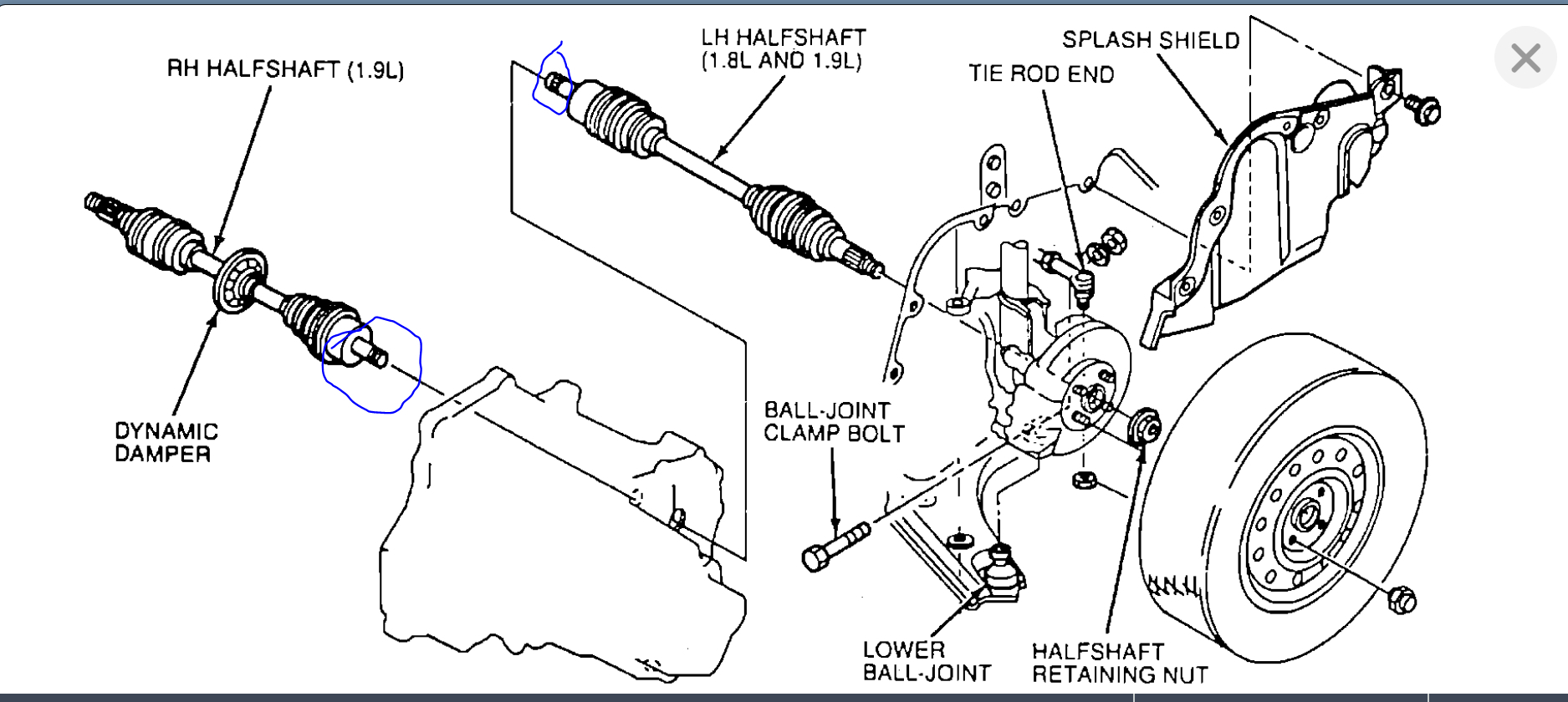 RH HALFSHAFT (1.9L)

LH HALFSHAFT (1.8L AND 1.9L)

SPLASH SHIELD

TIE ROD END

DYNAMIC DAMPER

BALL-JOINT CLAMP BOLT

LOWER BALL-JOINT

HALFSHAFT RETAINING NUT