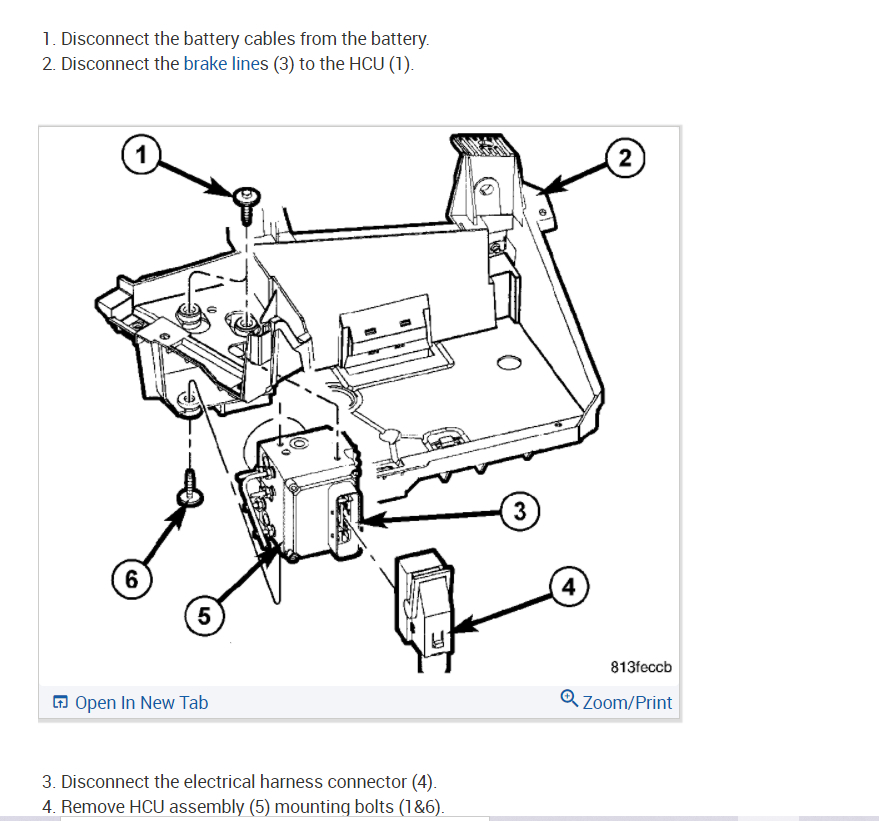 1. Disconnect the battery cables from the battery.
2. Disconnect the brake lines (3) to the HCU (1).

1
2
3
4
5
6
813feccb

Open In New Tab
Zoom/Print

3. Disconnect the electrical harness connector (4).
4. Remove HCU assembly (5) mounting bolts (1&6).