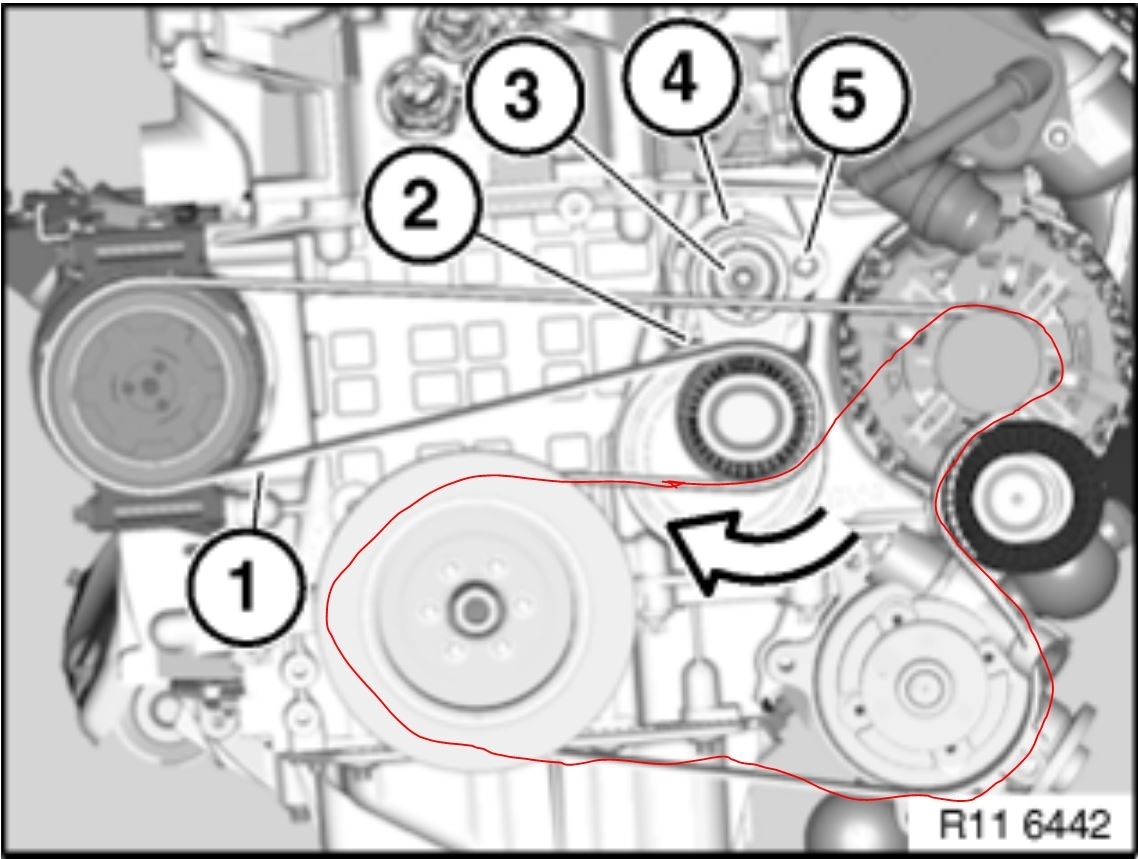 3
4
5
2
1
R11 6442