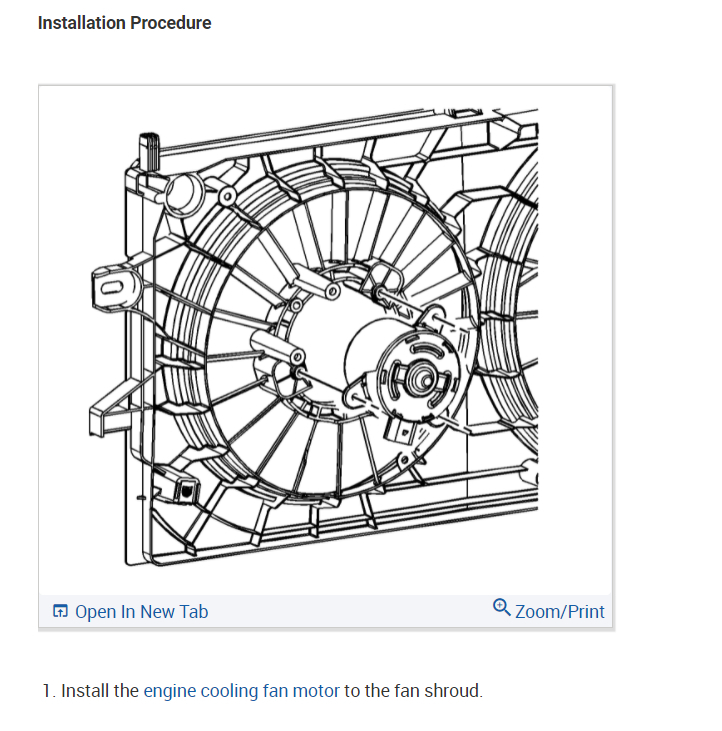 Installation Procedure

Open In New Tab

Zoom/Print

1. Install the engine cooling fan motor to the fan shroud.