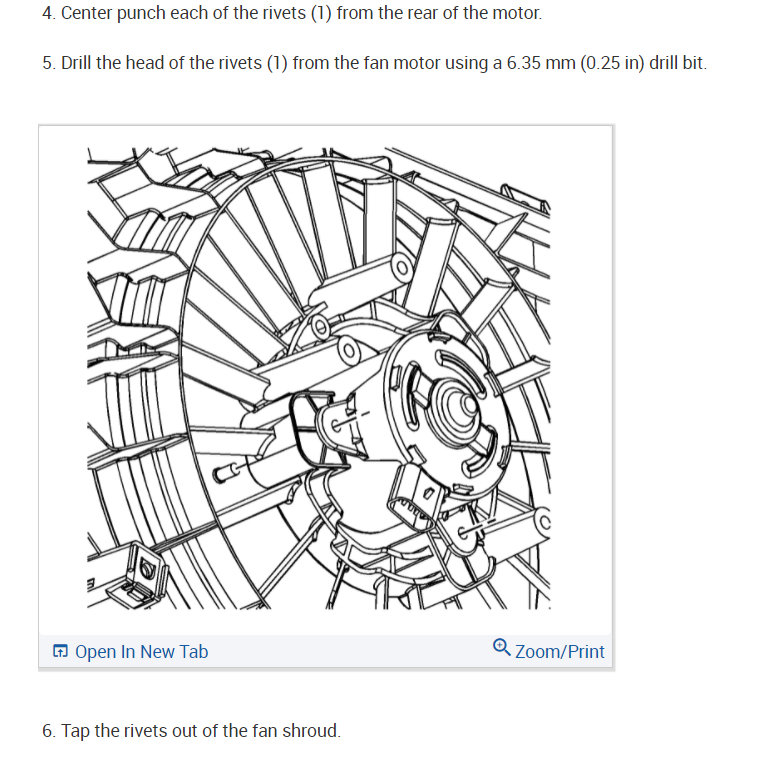 4. Center punch each of the rivets (1) from the rear of the motor.

5. Drill the head of the rivets (1) from the fan motor using a 6.35 mm (0.25 in) drill bit.

Open In New Tab

Zoom/Print

6. Tap the rivets out of the fan shroud.