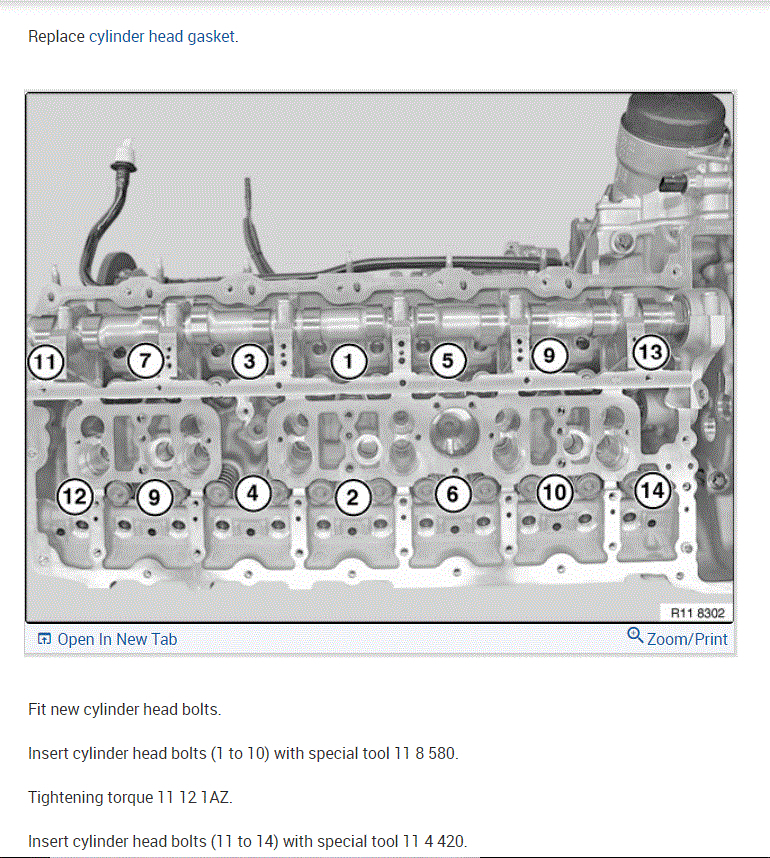 Replace cylinder head gasket.

11 7 3 1 5 9 13

12 9 4 2 6 10 14

R11 8302

Open In New Tab

Zoom/Print

Fit new cylinder head bolts.

Insert cylinder head bolts (1 to 10) with special tool 11 8 580.

Tightening torque 11 12 1AZ.

Insert cylinder head bolts (11 to 14) with special tool 11 4 420.