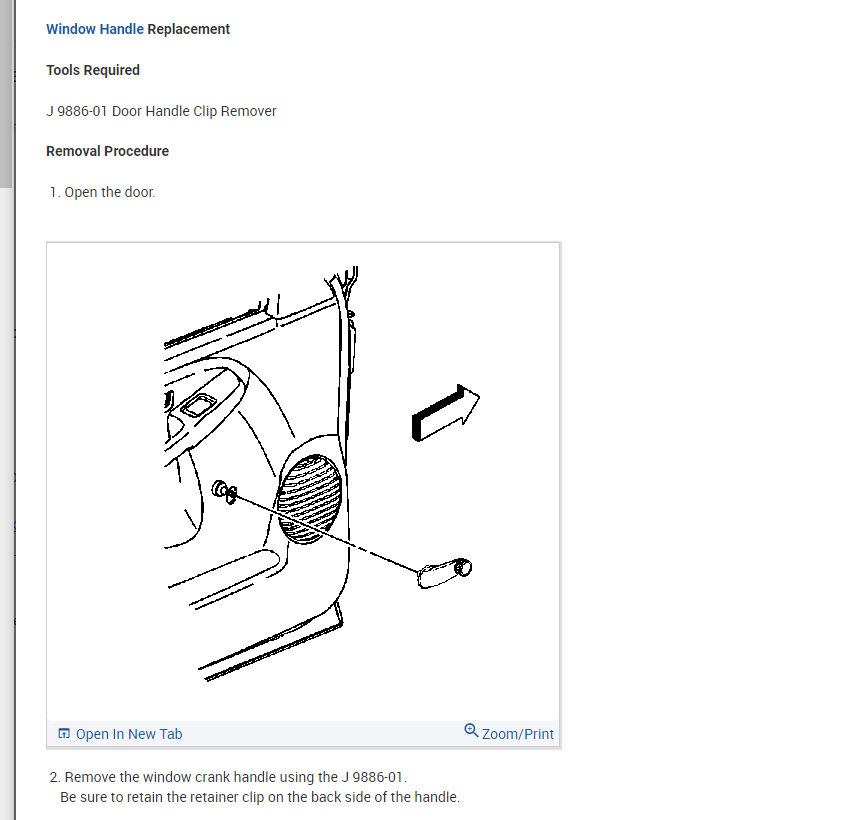 Window Handle Replacement

Tools Required

J 9886-01 Door Handle Clip Remover

Removal Procedure

1. Open the door.

Open In New Tab

Zoom/Print

2. Remove the window crank handle using the J 9886-01.
Be sure to retain the retainer clip on the back side of the handle.