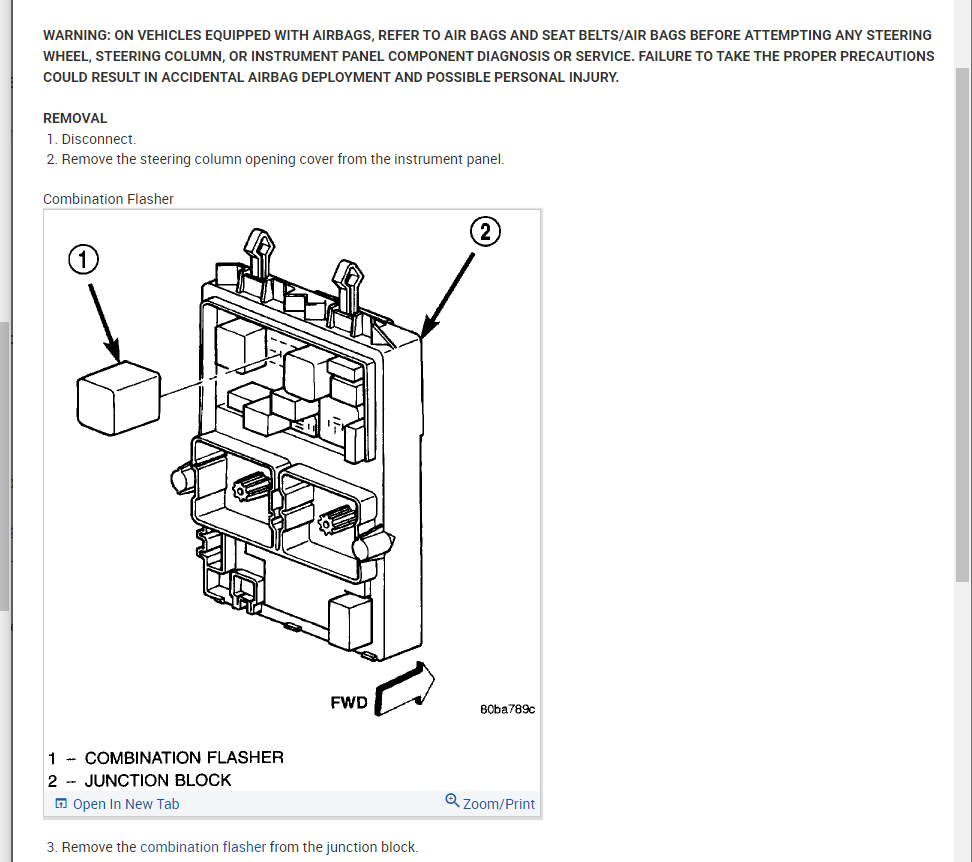 WARNING: ON VEHICLES EQUIPPED WITH AIRBAGS, REFER TO AIR BAGS AND SEAT BELTS/AIR BAGS BEFORE ATTEMPTING ANY STEERING WHEEL, STEERING COLUMN, OR INSTRUMENT PANEL COMPONENT DIAGNOSIS OR SERVICE. FAILURE TO TAKE THE PROPER PRECAUTIONS COULD RESULT IN ACCIDENTAL AIRBAG DEPLOYMENT AND POSSIBLE PERSONAL INJURY.

REMOVAL
1. Disconnect.
2. Remove the steering column opening cover from the instrument panel.

Combination Flasher

1

2

FWD

80ba789c

1 – COMBINATION FLASHER
2 – JUNCTION BLOCK

Open In New Tab

Zoom/Print

3. Remove the combination flasher from the junction block.