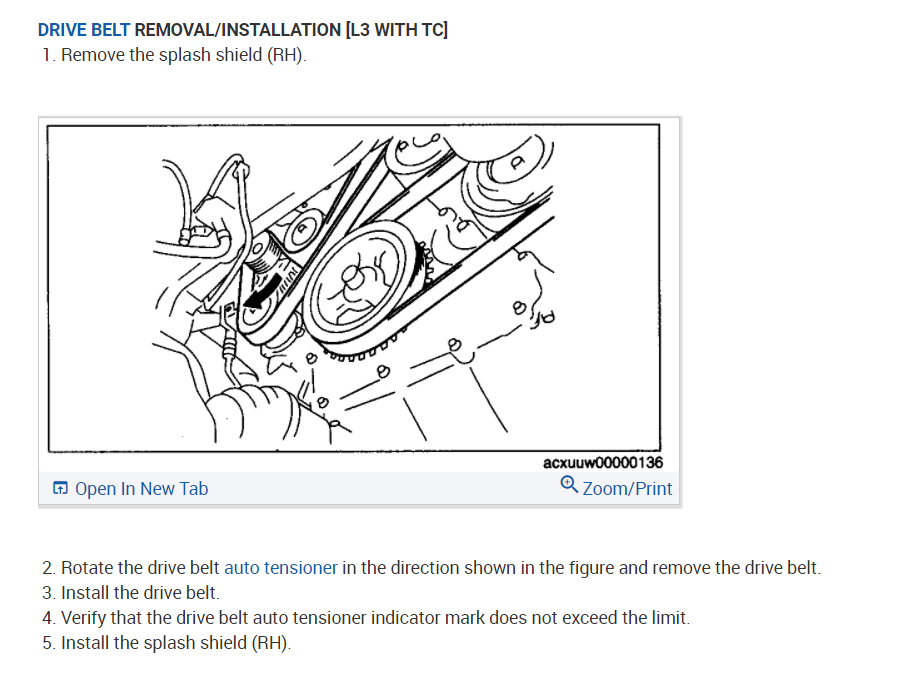 DRIVE BELT REMOVAL/INSTALLATION [L3 WITH TC]
1. Remove the splash shield (RH).

acxuuw00000136

Open In New Tab

Zoom/Print

2. Rotate the drive belt auto tensioner in the direction shown in the figure and remove the drive belt.
3. Install the drive belt.
4. Verify that the drive belt auto tensioner indicator mark does not exceed the limit.
5. Install the splash shield (RH).