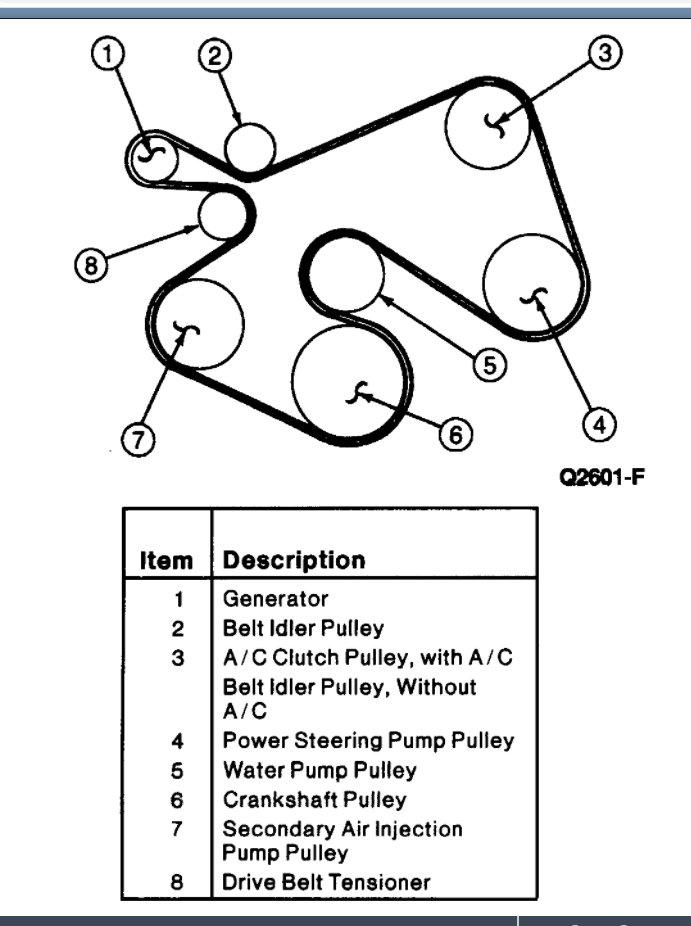 1
2
3
8
5
4
7
6
Q2601-F

| Item | Description |
|---|---|
| 1 | Generator |
| 2 | Belt Idler Pulley |
| 3 | A/C Clutch Pulley, with A/C |
| | Belt Idler Pulley, Without A/C |
| 4 | Power Steering Pump Pulley |
| 5 | Water Pump Pulley |
| 6 | Crankshaft Pulley |
| 7 | Secondary Air Injection Pump Pulley |
| 8 | Drive Belt Tensioner |