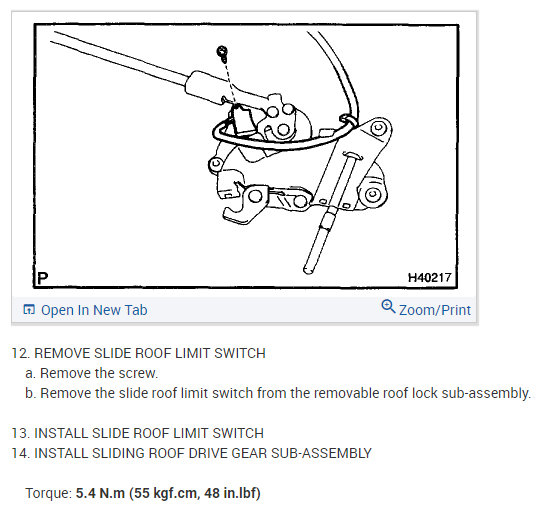 P

H40217

Open In New Tab

Zoom/Print

12. REMOVE SLIDE ROOF LIMIT SWITCH
a. Remove the screw.
b. Remove the slide roof limit switch from the removable roof lock sub-assembly.

13. INSTALL SLIDE ROOF LIMIT SWITCH
14. INSTALL SLIDING ROOF DRIVE GEAR SUB-ASSEMBLY

Torque: 5.4 N.m (55 kgf.cm, 48 in.lbf)