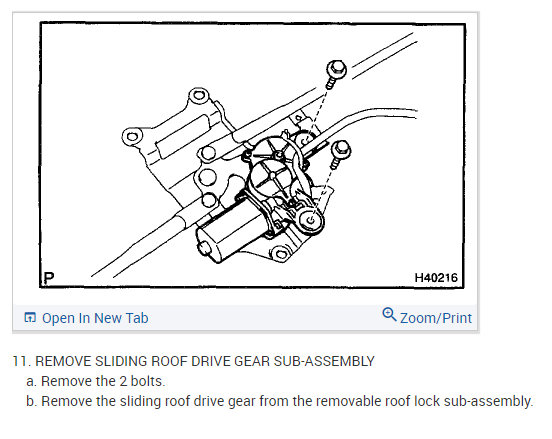 P

H40216

Open In New Tab

Zoom/Print

11. REMOVE SLIDING ROOF DRIVE GEAR SUB-ASSEMBLY

a. Remove the 2 bolts.

b. Remove the sliding roof drive gear from the removable roof lock sub-assembly.