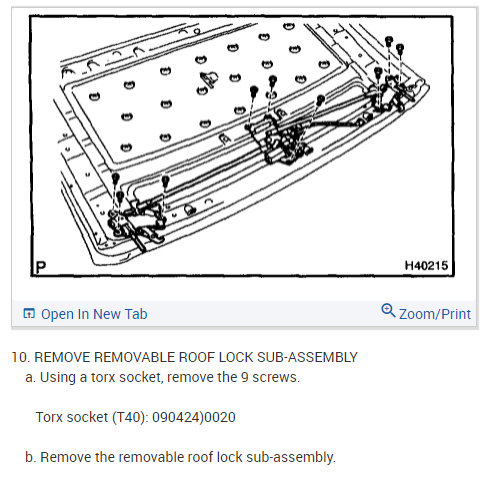 P

H40215

Open In New Tab

Zoom/Print

10. REMOVE REMOVABLE ROOF LOCK SUB-ASSEMBLY

a. Using a torx socket, remove the 9 screws.

Torx socket (T40): 090424)0020

b. Remove the removable roof lock sub-assembly.