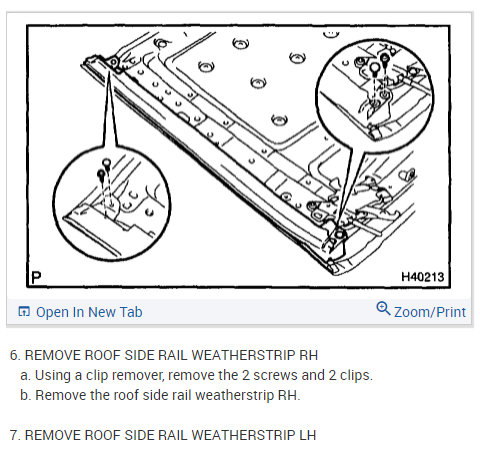 P

H40213

Open In New Tab

Zoom/Print

6. REMOVE ROOF SIDE RAIL WEATHERSTRIP RH

a. Using a clip remover, remove the 2 screws and 2 clips.

b. Remove the roof side rail weatherstrip RH.

7. REMOVE ROOF SIDE RAIL WEATHERSTRIP LH