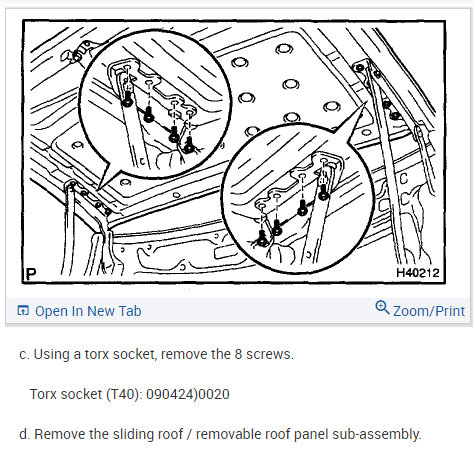 P

H40212

Open In New Tab

Zoom/Print

c. Using a torx socket, remove the 8 screws.

Torx socket (T40): 090424)0020

d. Remove the sliding roof / removable roof panel sub-assembly.