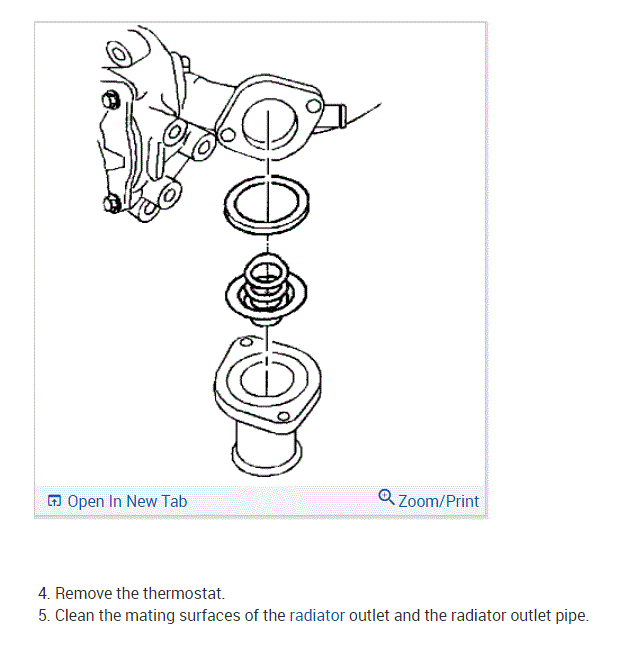 Open In New Tab
Zoom/Print

4. Remove the thermostat.
5. Clean the mating surfaces of the radiator outlet and the radiator outlet pipe.