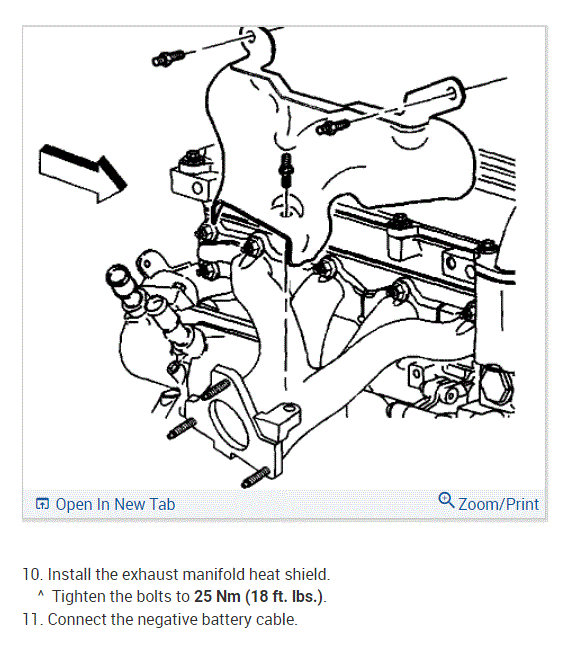 Open In New Tab

Zoom/Print

10. Install the exhaust manifold heat shield.
^ Tighten the bolts to 25 Nm (18 ft. lbs.).
11. Connect the negative battery cable.