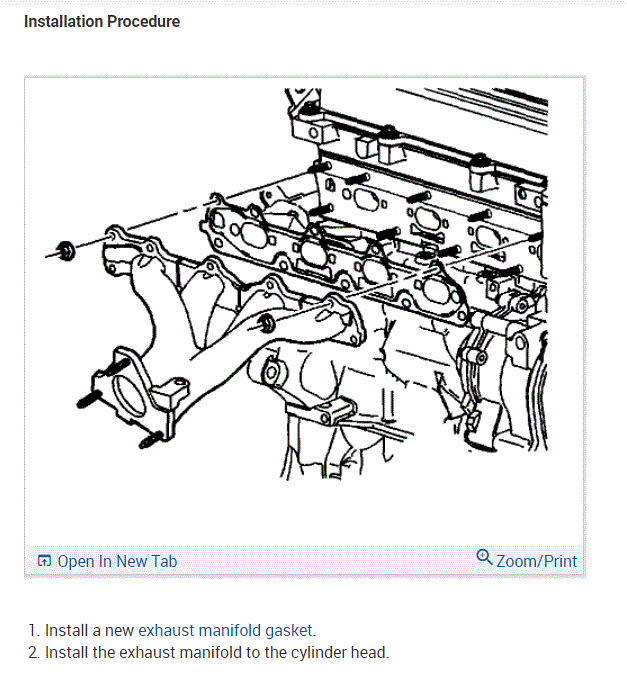 Installation Procedure

Open In New Tab

Zoom/Print

1. Install a new exhaust manifold gasket.
2. Install the exhaust manifold to the cylinder head.