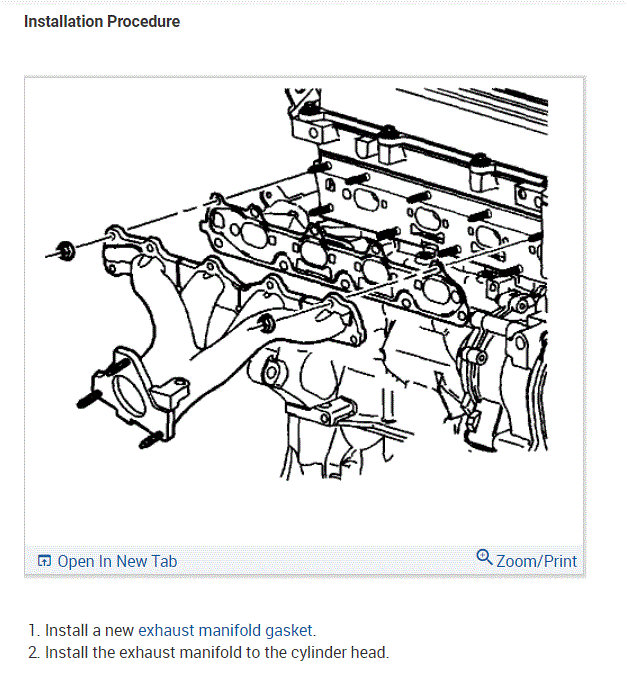 Installation Procedure

Open In New Tab

Zoom/Print

1. Install a new exhaust manifold gasket.
2. Install the exhaust manifold to the cylinder head.