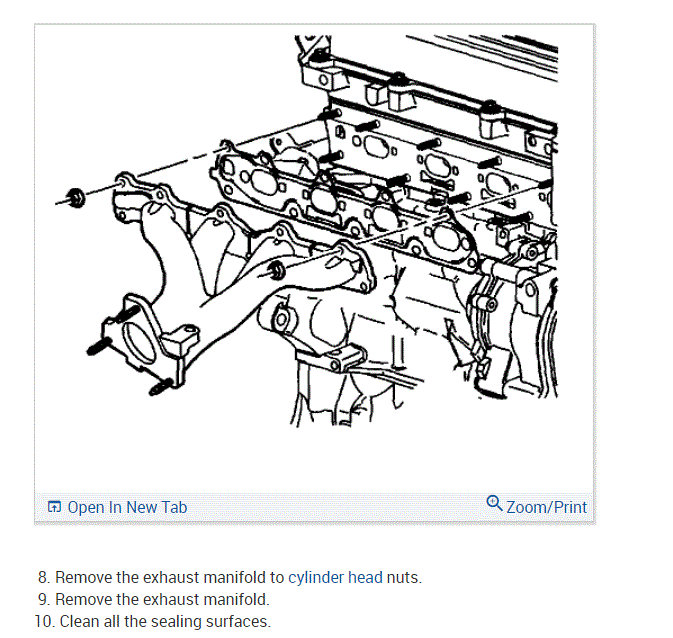 Open In New Tab

Zoom/Print

8. Remove the exhaust manifold to cylinder head nuts.
9. Remove the exhaust manifold.
10. Clean all the sealing surfaces.