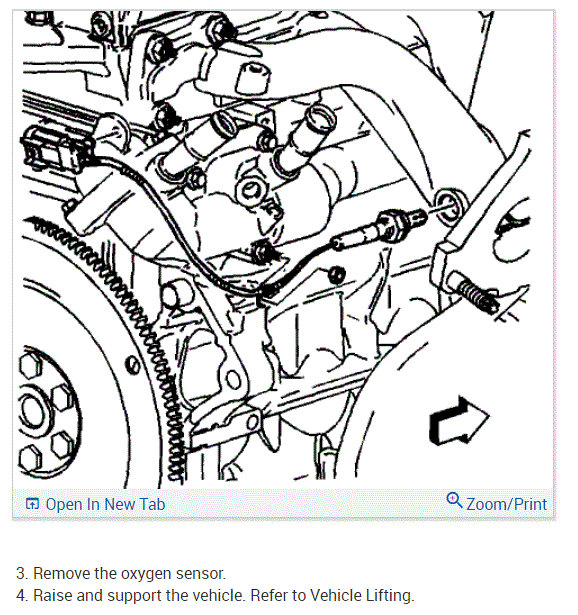 Open In New Tab

Zoom/Print

3. Remove the oxygen sensor.
4. Raise and support the vehicle. Refer to Vehicle Lifting.