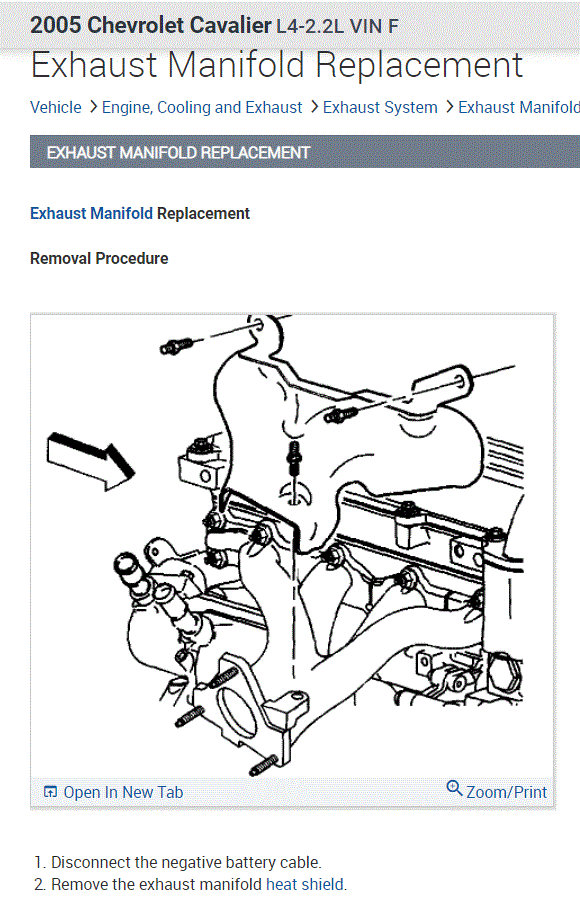 2005 Chevrolet Cavalier L4-2.2L VIN F

Exhaust Manifold Replacement

Vehicle > Engine, Cooling and Exhaust > Exhaust System > Exhaust Manifold

EXHAUST MANIFOLD REPLACEMENT

Exhaust Manifold Replacement

Removal Procedure

Open In New Tab

Zoom/Print

1. Disconnect the negative battery cable.
2. Remove the exhaust manifold heat shield.