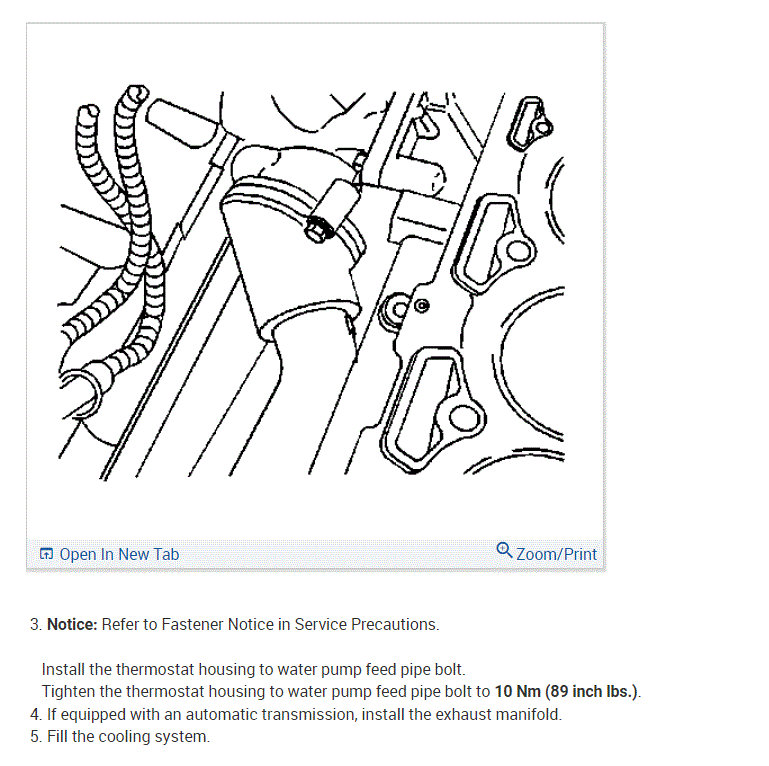 Open In New Tab

Zoom/Print

3. Notice: Refer to Fastener Notice in Service Precautions.

Install the thermostat housing to water pump feed pipe bolt.
Tighten the thermostat housing to water pump feed pipe bolt to 10 Nm (89 inch lbs.).
4. If equipped with an automatic transmission, install the exhaust manifold.
5. Fill the cooling system.