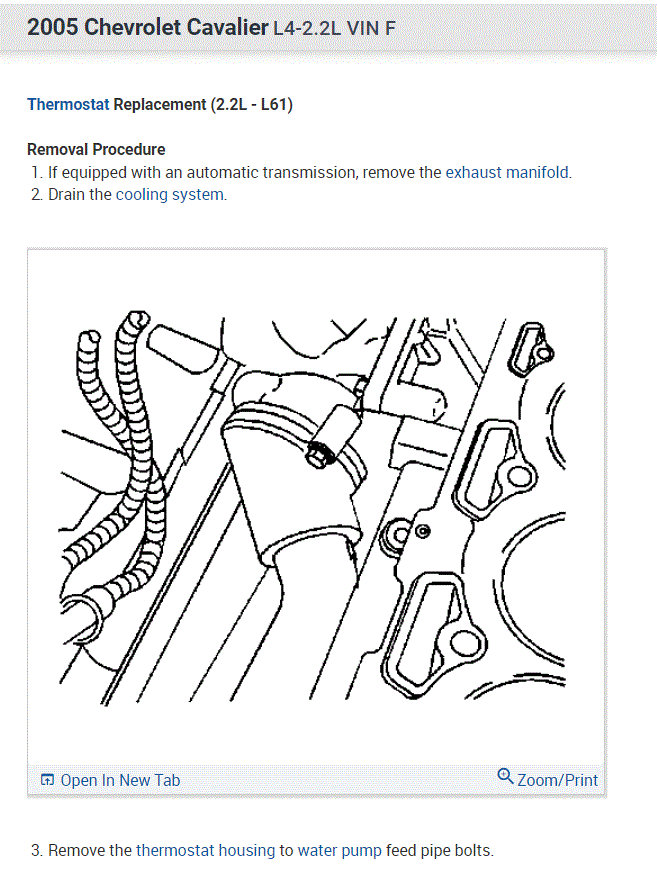 2005 Chevrolet Cavalier L4-2.2L VIN F

Thermostat Replacement (2.2L - L61)

Removal Procedure
1. If equipped with an automatic transmission, remove the exhaust manifold.
2. Drain the cooling system.

Open In New Tab
Zoom/Print

3. Remove the thermostat housing to water pump feed pipe bolts.