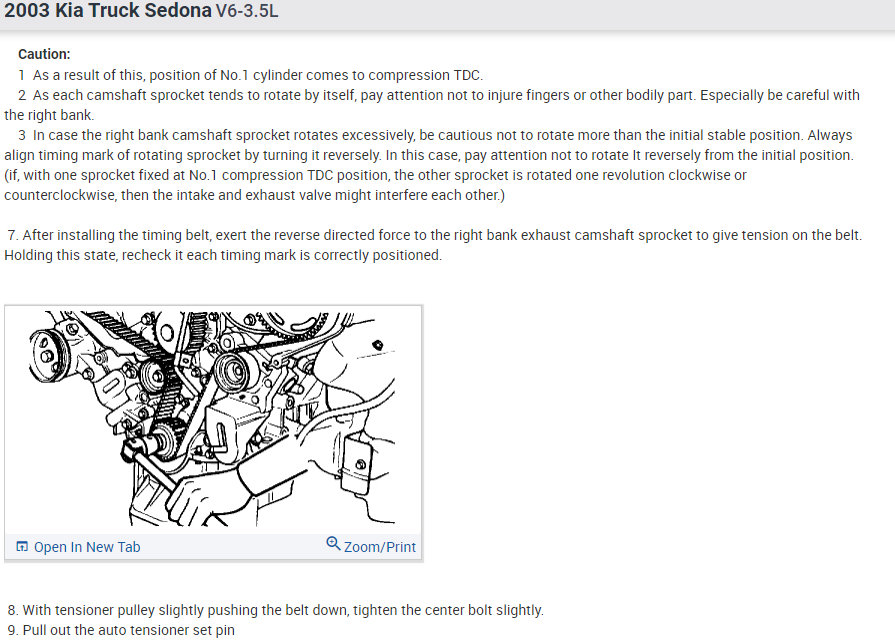 2003 Kia Truck Sedona V6-3.5L

Caution:

1 As a result of this, position of No.1 cylinder comes to compression TDC.

2 As each camshaft sprocket tends to rotate by itself, pay attention not to injure fingers or other bodily part. Especially be careful with the right bank.

3 In case the right bank camshaft sprocket rotates excessively, be cautious not to rotate more than the initial stable position. Always align timing mark of rotating sprocket by turning it reversely. In this case, pay attention not to rotate It reversely from the initial position. (if, with one sprocket fixed at No.1 compression TDC position, the other sprocket is rotated one revolution clockwise or counterclockwise, then the intake and exhaust valve might interfere each other.)

7. After installing the timing belt, exert the reverse directed force to the right bank exhaust camshaft sprocket to give tension on the belt. Holding this state, recheck it each timing mark is correctly positioned.

Open In New Tab

Zoom/Print

8. With tensioner pulley slightly pushing the belt down, tighten the center bolt slightly.

9. Pull out the auto tensioner set pin