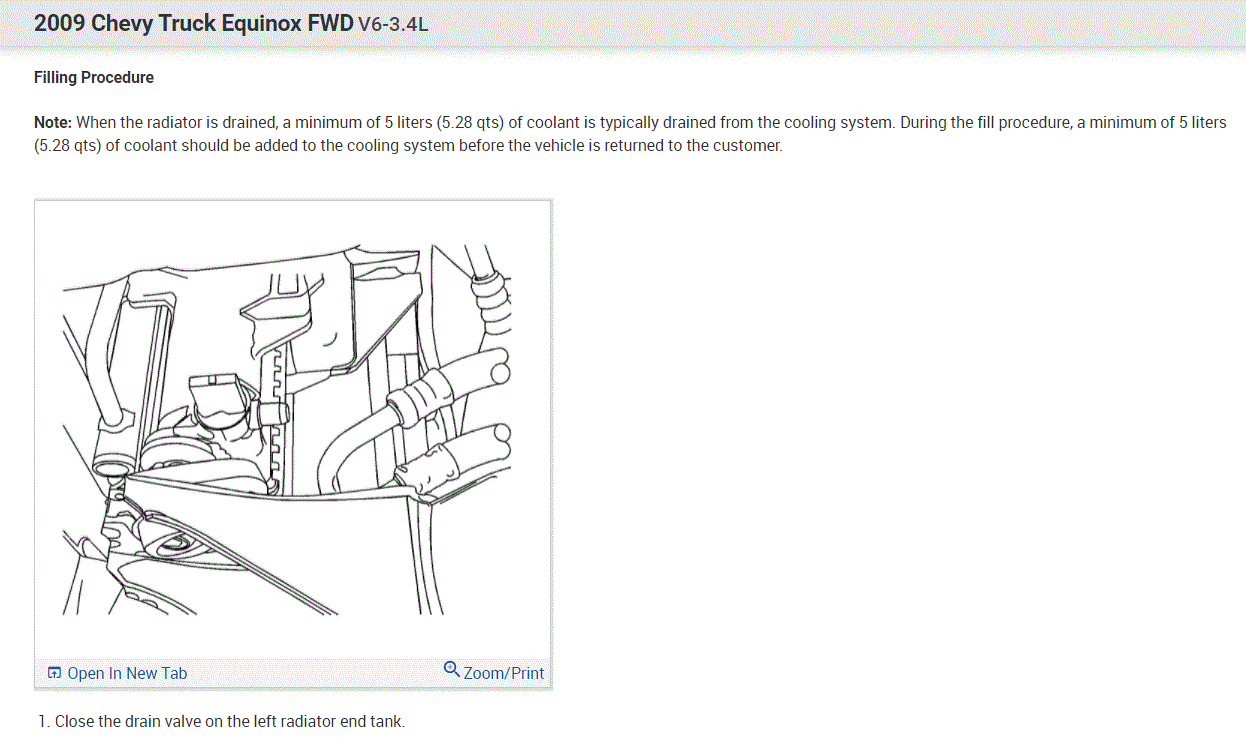 2009 Chevy Truck Equinox FWD V6-3.4L

Filling Procedure

Note: When the radiator is drained, a minimum of 5 liters (5.28 qts) of coolant is typically drained from the cooling system. During the fill procedure, a minimum of 5 liters (5.28 qts) of coolant should be added to the cooling system before the vehicle is returned to the customer.

Open In New Tab
Zoom/Print

1. Close the drain valve on the left radiator end tank.