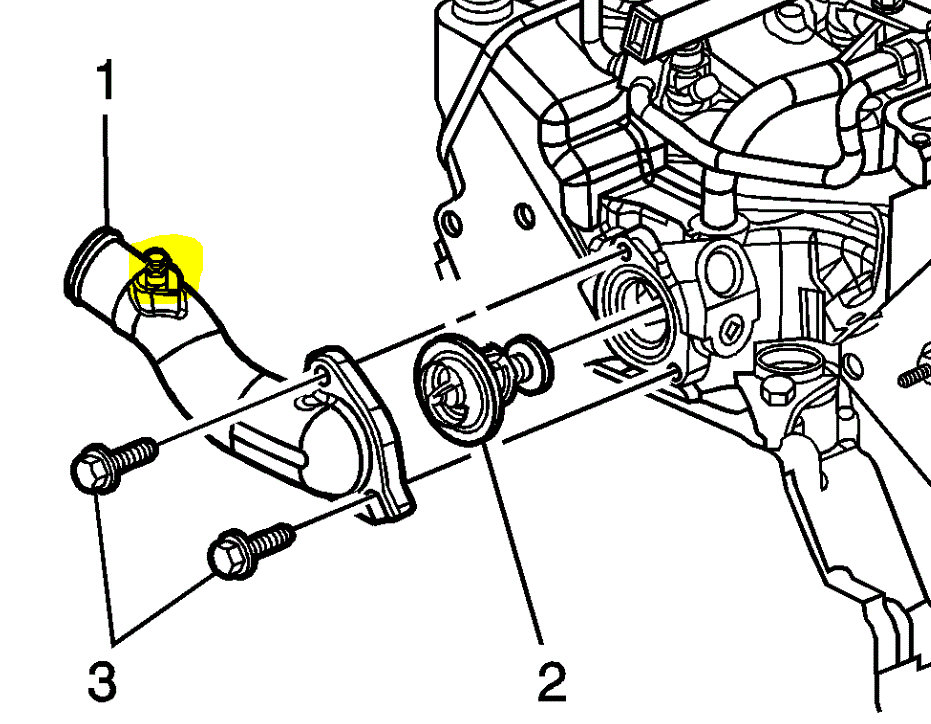 1

3

2