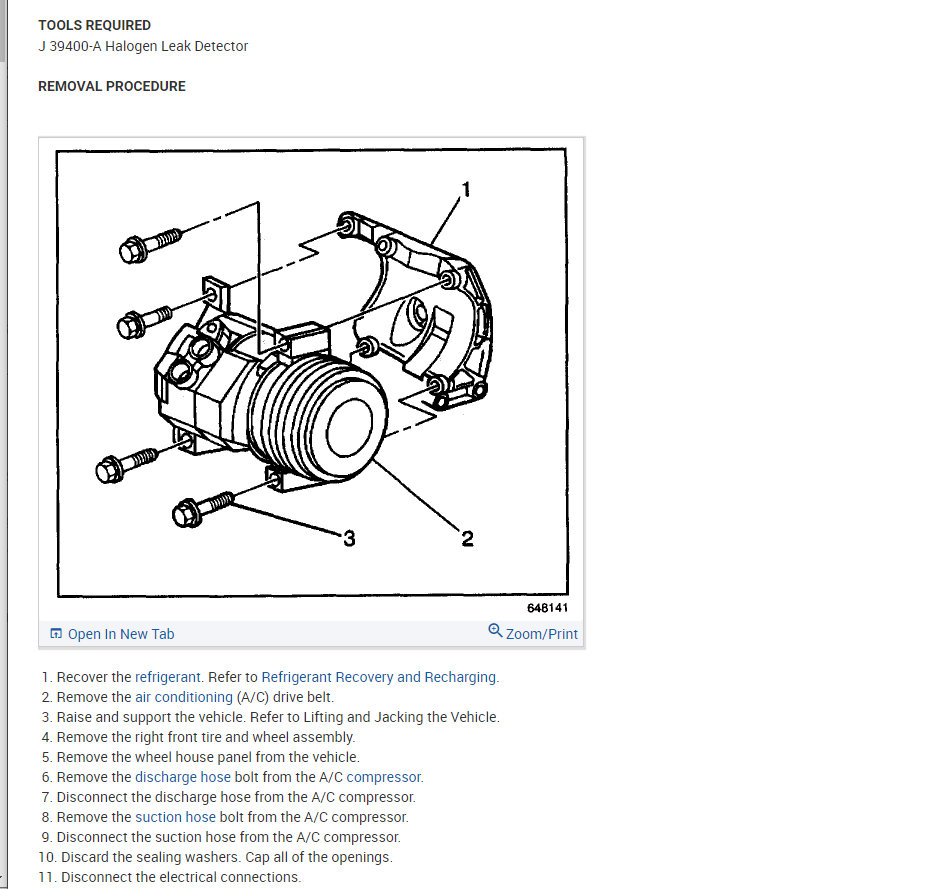 TOOLS REQUIRED
J 39400-A Halogen Leak Detector

REMOVAL PROCEDURE

1
3
2
648141

Open In New Tab
Zoom/Print

1. Recover the refrigerant. Refer to Refrigerant Recovery and Recharging.
2. Remove the air conditioning (A/C) drive belt.
3. Raise and support the vehicle. Refer to Lifting and Jacking the Vehicle.
4. Remove the right front tire and wheel assembly.
5. Remove the wheel house panel from the vehicle.
6. Remove the discharge hose bolt from the A/C compressor.
7. Disconnect the discharge hose from the A/C compressor.
8. Remove the suction hose bolt from the A/C compressor.
9. Disconnect the suction hose from the A/C compressor.
10. Discard the sealing washers. Cap all of the openings.
11. Disconnect the electrical connections.