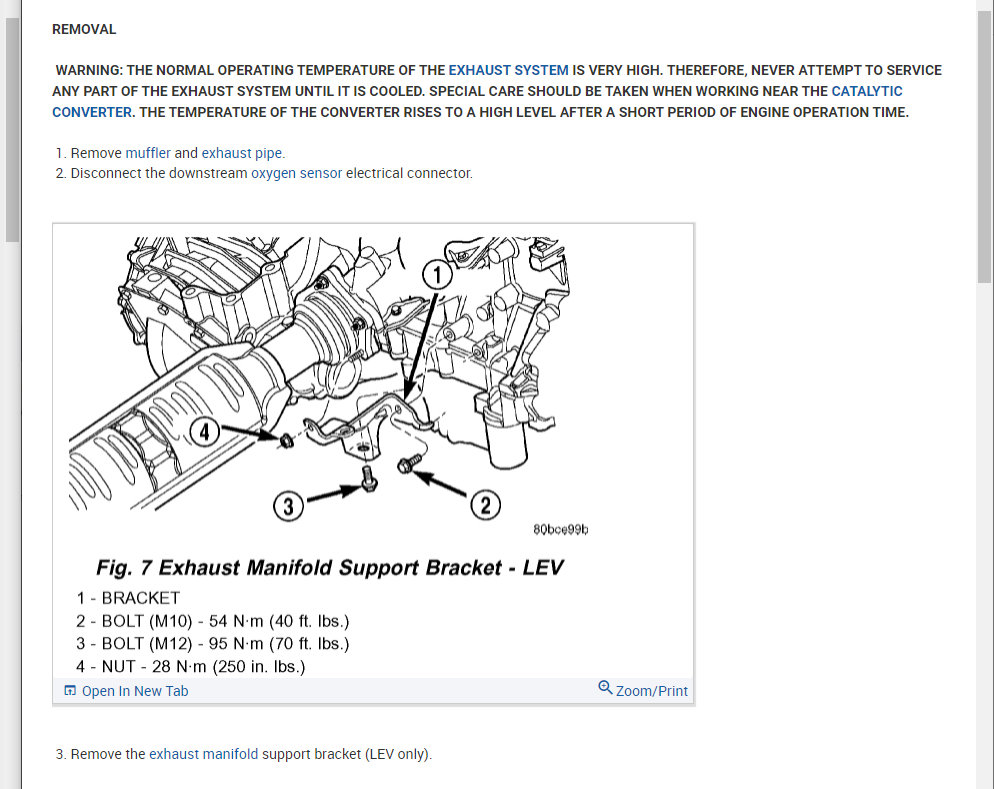 REMOVAL

WARNING: THE NORMAL OPERATING TEMPERATURE OF THE EXHAUST SYSTEM IS VERY HIGH. THEREFORE, NEVER ATTEMPT TO SERVICE ANY PART OF THE EXHAUST SYSTEM UNTIL IT IS COOLED. SPECIAL CARE SHOULD BE TAKEN WHEN WORKING NEAR THE CATALYTIC CONVERTER. THE TEMPERATURE OF THE CONVERTER RISES TO A HIGH LEVEL AFTER A SHORT PERIOD OF ENGINE OPERATION TIME.

1. Remove muffler and exhaust pipe.
2. Disconnect the downstream oxygen sensor electrical connector.

1
4
3
2
80bce99b

Fig. 7 Exhaust Manifold Support Bracket - LEV
1 - BRACKET
2 - BOLT (M10) - 54 N·m (40 ft. lbs.)
3 - BOLT (M12) - 95 N·m (70 ft. lbs.)
4 - NUT - 28 N·m (250 in. lbs.)

Open In New Tab
Zoom/Print

3. Remove the exhaust manifold support bracket (LEV only).