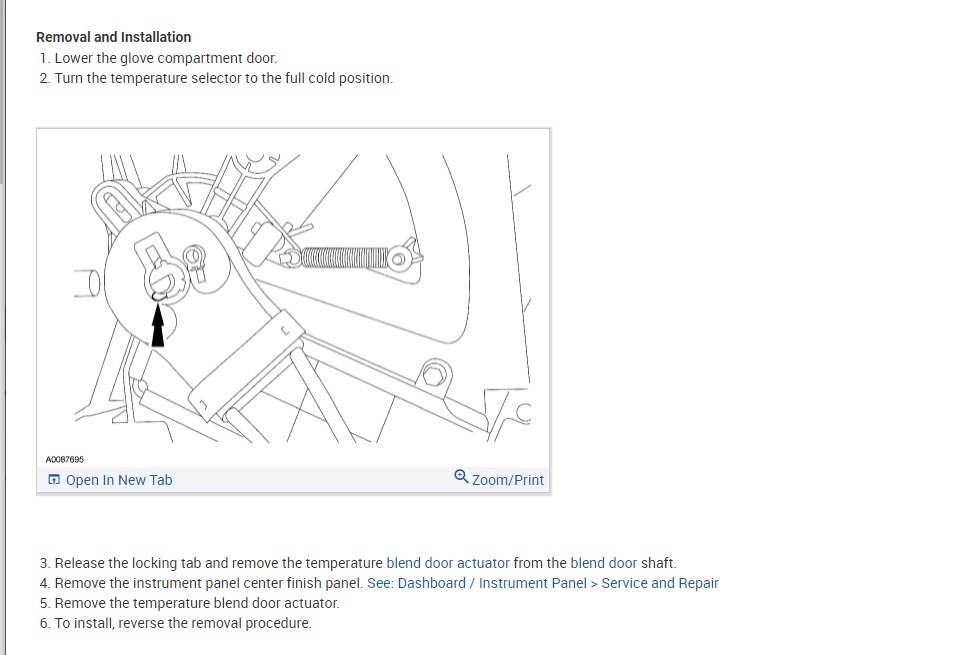 Removal and Installation
1. Lower the glove compartment door.
2. Turn the temperature selector to the full cold position.

A0087695
Open In New Tab
Zoom/Print

3. Release the locking tab and remove the temperature blend door actuator from the blend door shaft.
4. Remove the instrument panel center finish panel. See: Dashboard / Instrument Panel > Service and Repair
5. Remove the temperature blend door actuator.
6. To install, reverse the removal procedure.