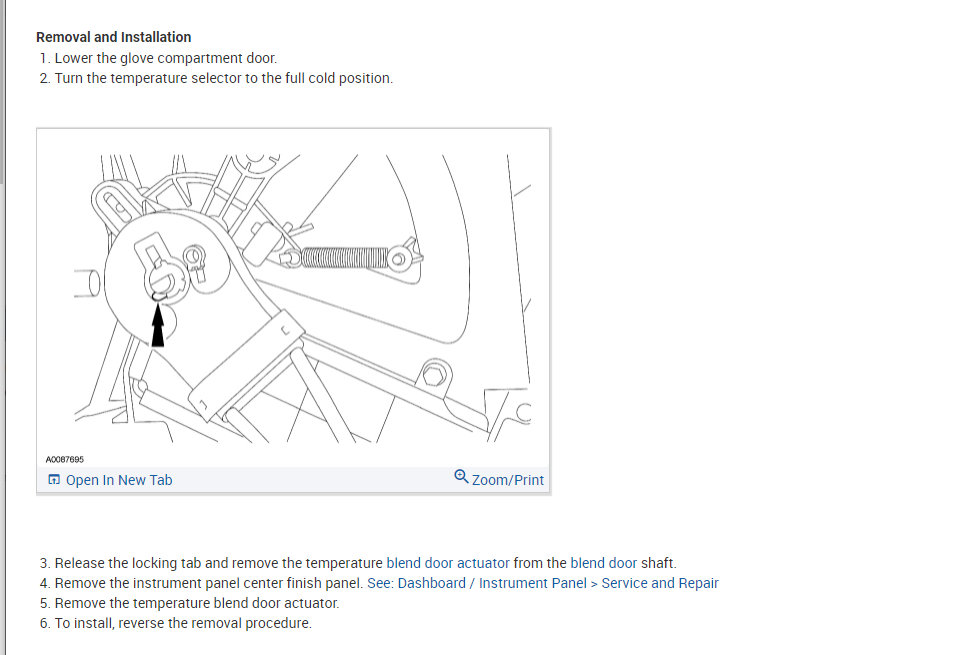 Removal and Installation

1. Lower the glove compartment door.
2. Turn the temperature selector to the full cold position.

A0087695

Open In New Tab

Zoom/Print

3. Release the locking tab and remove the temperature blend door actuator from the blend door shaft.
4. Remove the instrument panel center finish panel. See: Dashboard / Instrument Panel > Service and Repair
5. Remove the temperature blend door actuator.
6. To install, reverse the removal procedure.