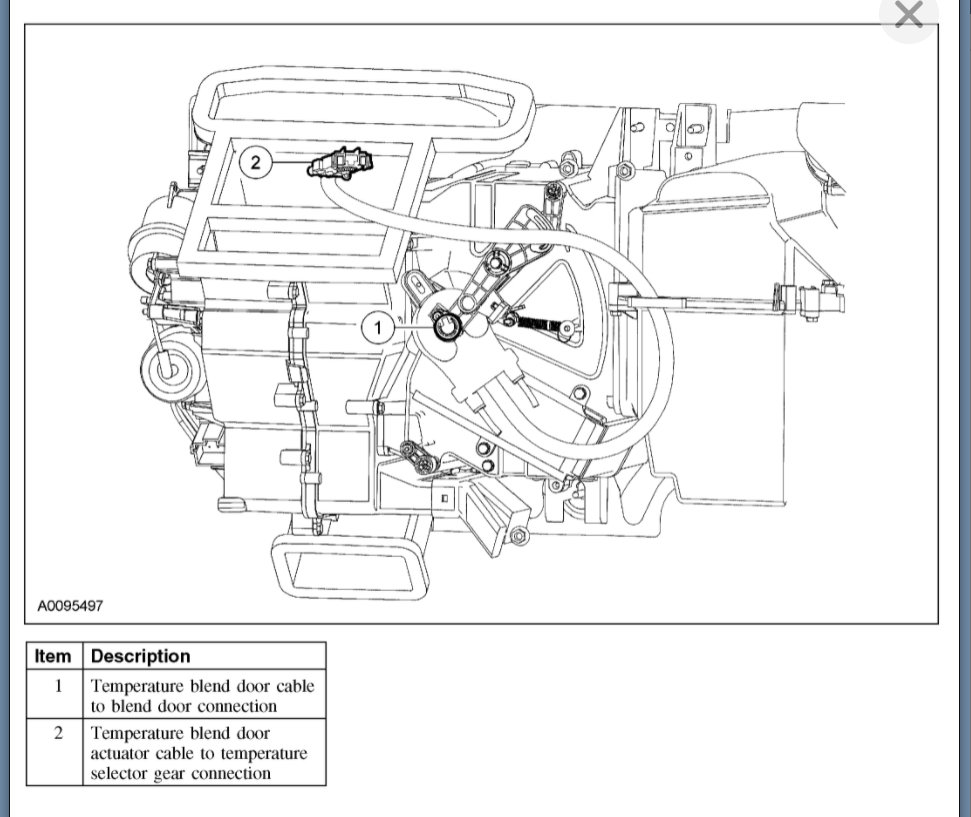 2

1

A0095497

| Item | Description |
|---|---|
| 1 | Temperature blend door cable to blend door connection |
| 2 | Temperature blend door actuator cable to temperature selector gear connection |