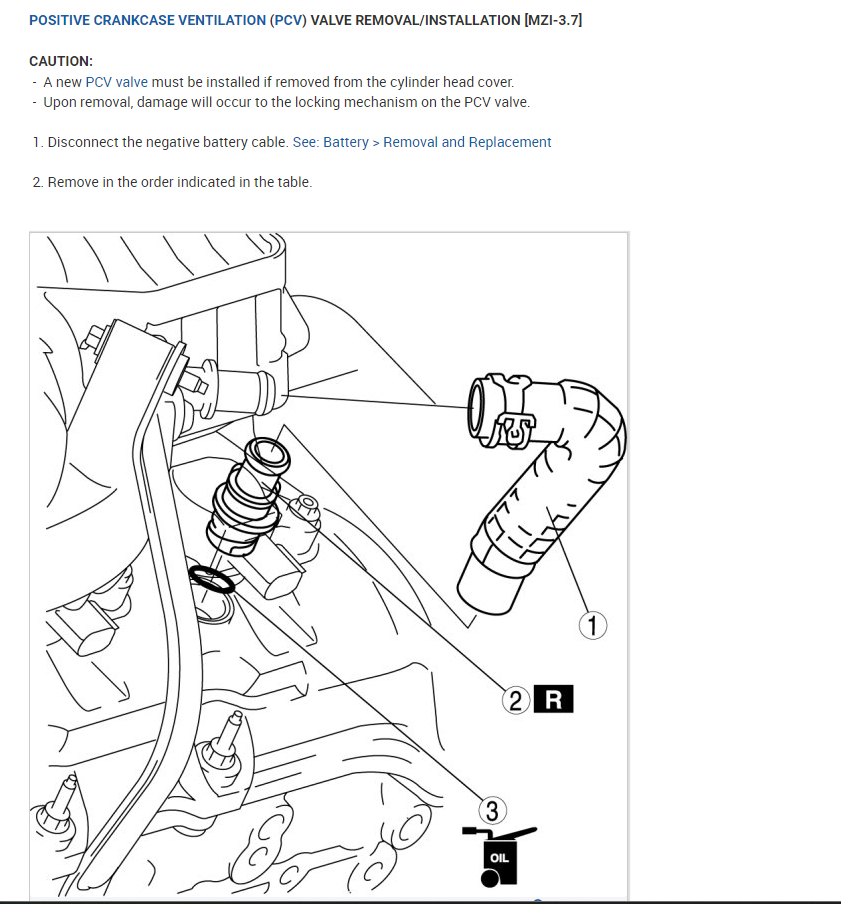 POSITIVE CRANKCASE VENTILATION (PCV) VALVE REMOVAL/INSTALLATION [MZI-3.7]

CAUTION:
- A new PCV valve must be installed if removed from the cylinder head cover.
- Upon removal, damage will occur to the locking mechanism on the PCV valve.

1. Disconnect the negative battery cable. See: Battery > Removal and Replacement

2. Remove in the order indicated in the table.

1

2 R

3

OIL