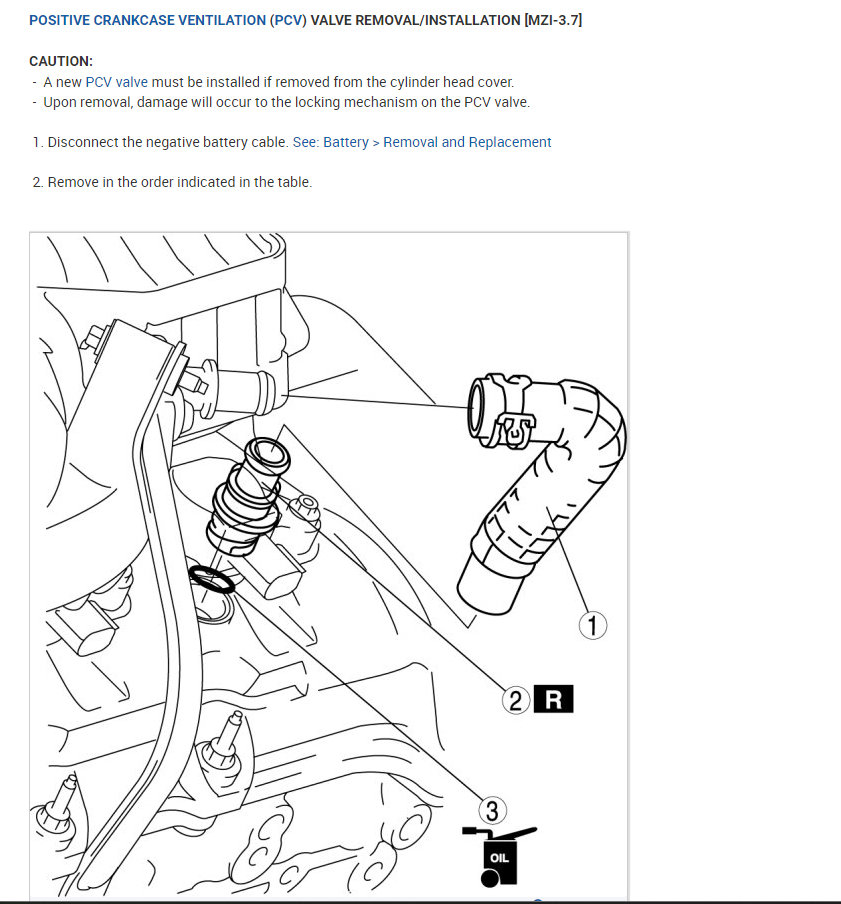 POSITIVE CRANKCASE VENTILATION (PCV) VALVE REMOVAL/INSTALLATION [MZI-3.7]

CAUTION:
- A new PCV valve must be installed if removed from the cylinder head cover.
- Upon removal, damage will occur to the locking mechanism on the PCV valve.

1. Disconnect the negative battery cable. See: Battery > Removal and Replacement

2. Remove in the order indicated in the table.

1

2 R

3

OIL