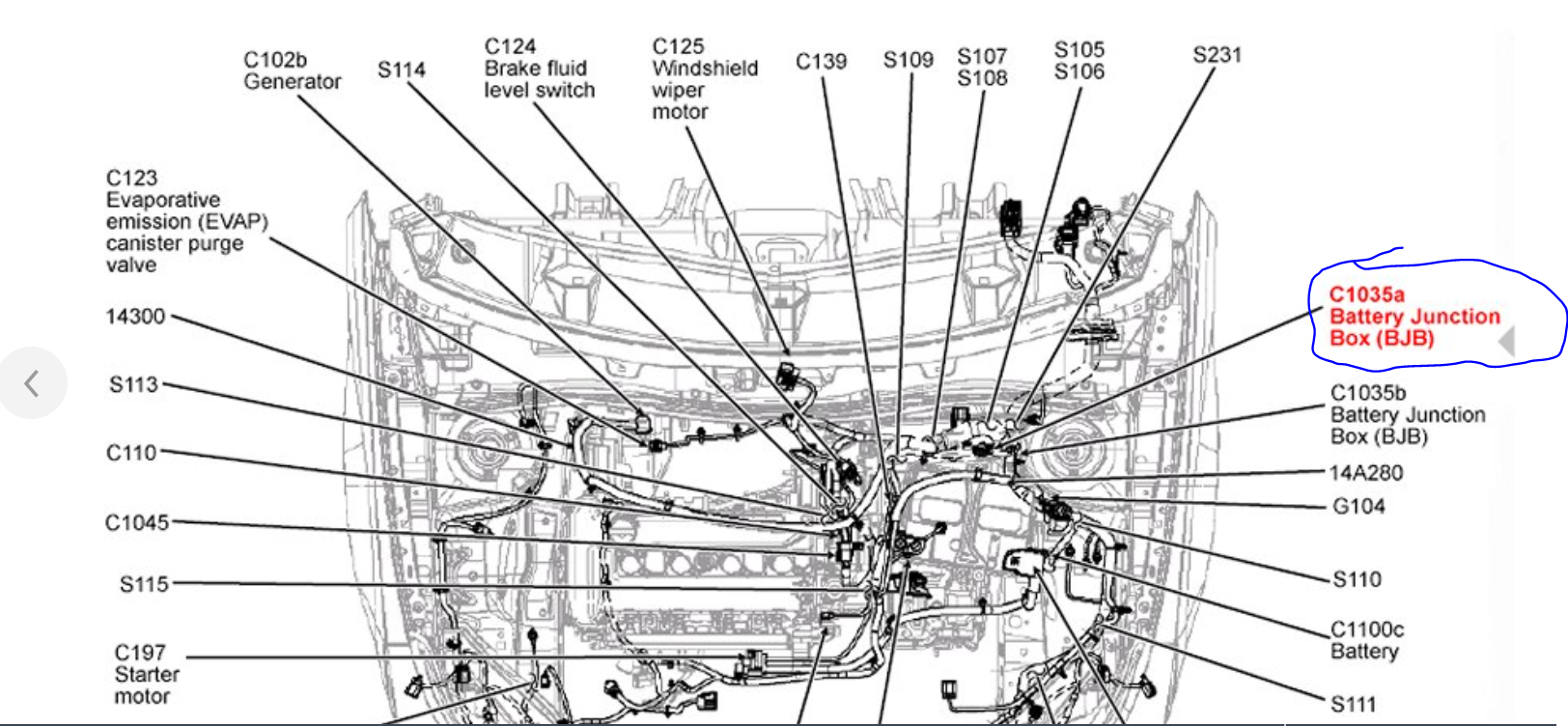 C102b
Generator

S114

C124
Brake fluid
level switch

C125
Windshield
wiper
motor

C139

S109

S107
S108

S105
S106

S231

C123
Evaporative
emission (EVAP)
canister purge
valve

14300

S113

C110

C1045

S115

C197
Starter
motor

C1035a
Battery Junction
Box (BJB)

C1035b
Battery Junction
Box (BJB)

14A280

G104

S110

C1100c
Battery

S111