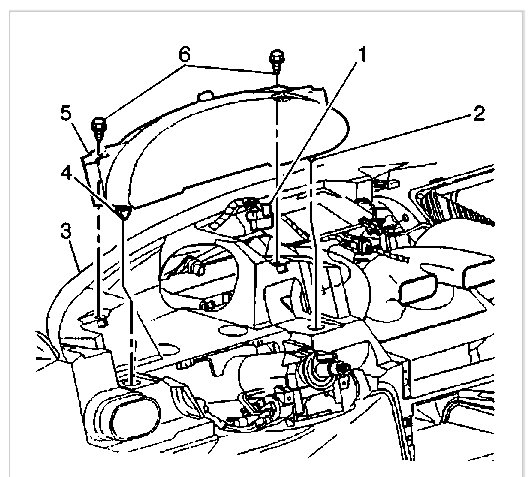 6
1
2
5
4
3