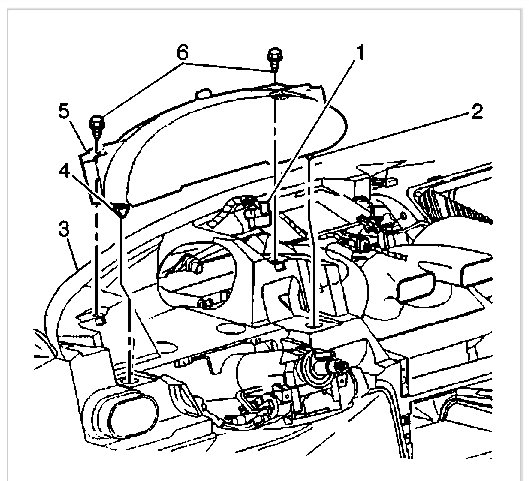 6
1
5
2
4
3