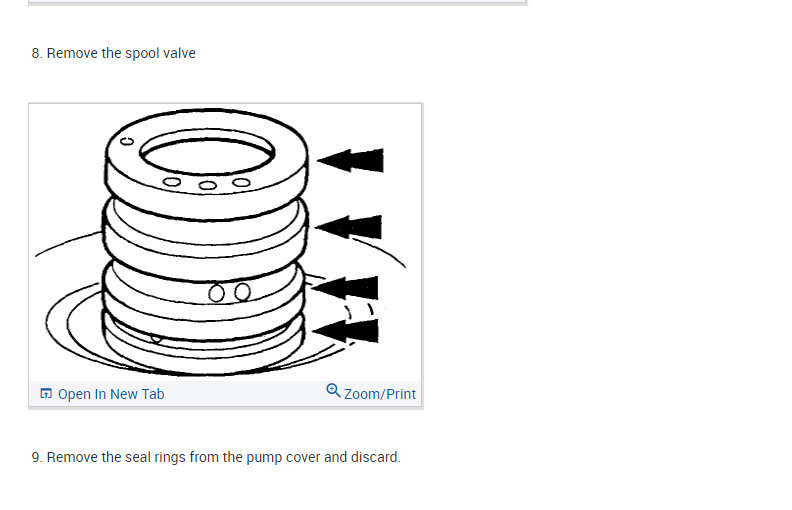 8. Remove the spool valve

Open In New Tab

Zoom/Print

9. Remove the seal rings from the pump cover and discard.