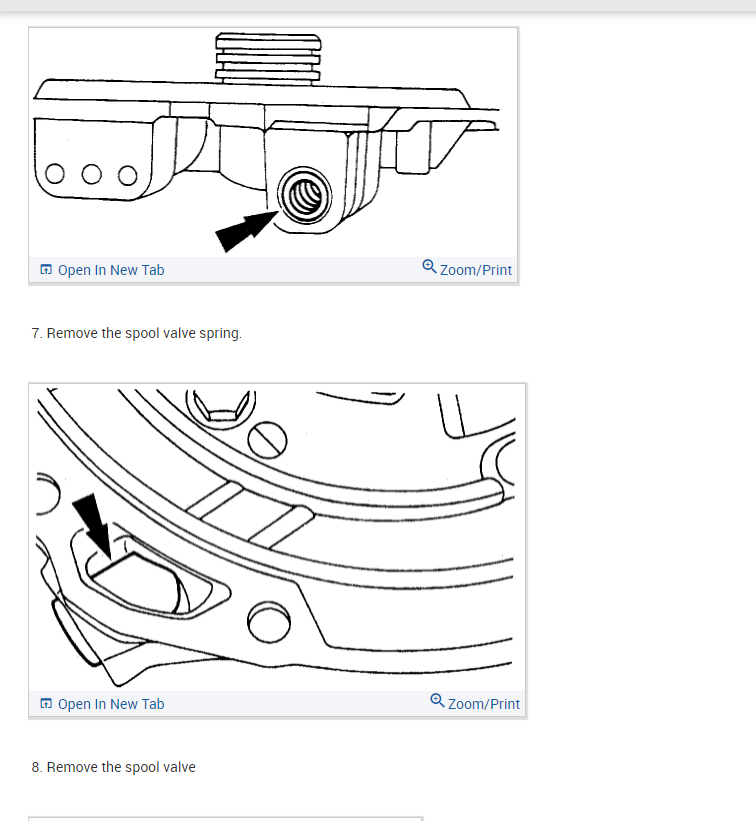 Open In New Tab
Zoom/Print

7. Remove the spool valve spring.

Open In New Tab
Zoom/Print

8. Remove the spool valve