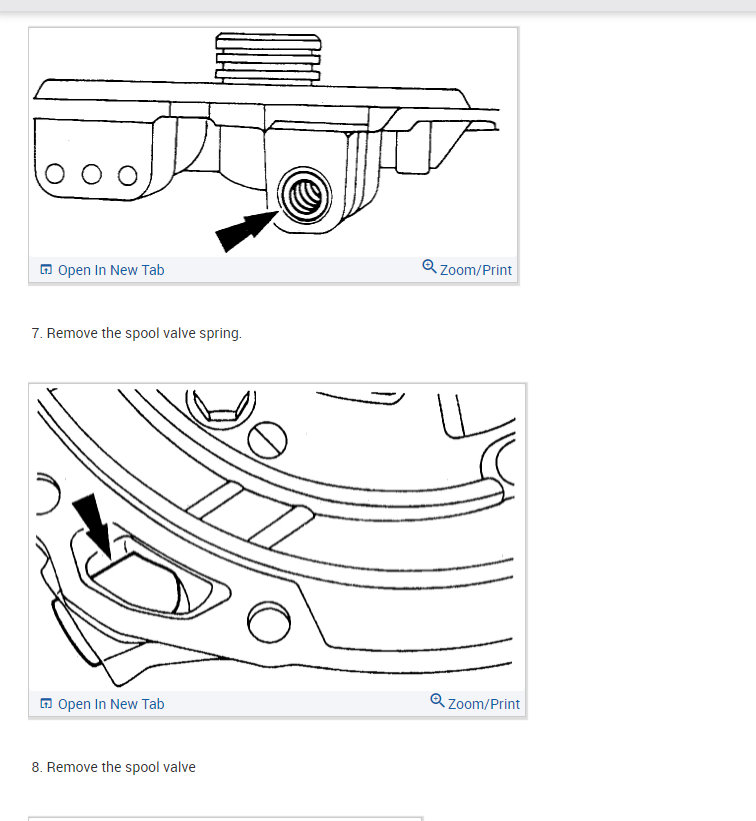 Open In New Tab

Zoom/Print

7. Remove the spool valve spring.

Open In New Tab

Zoom/Print

8. Remove the spool valve