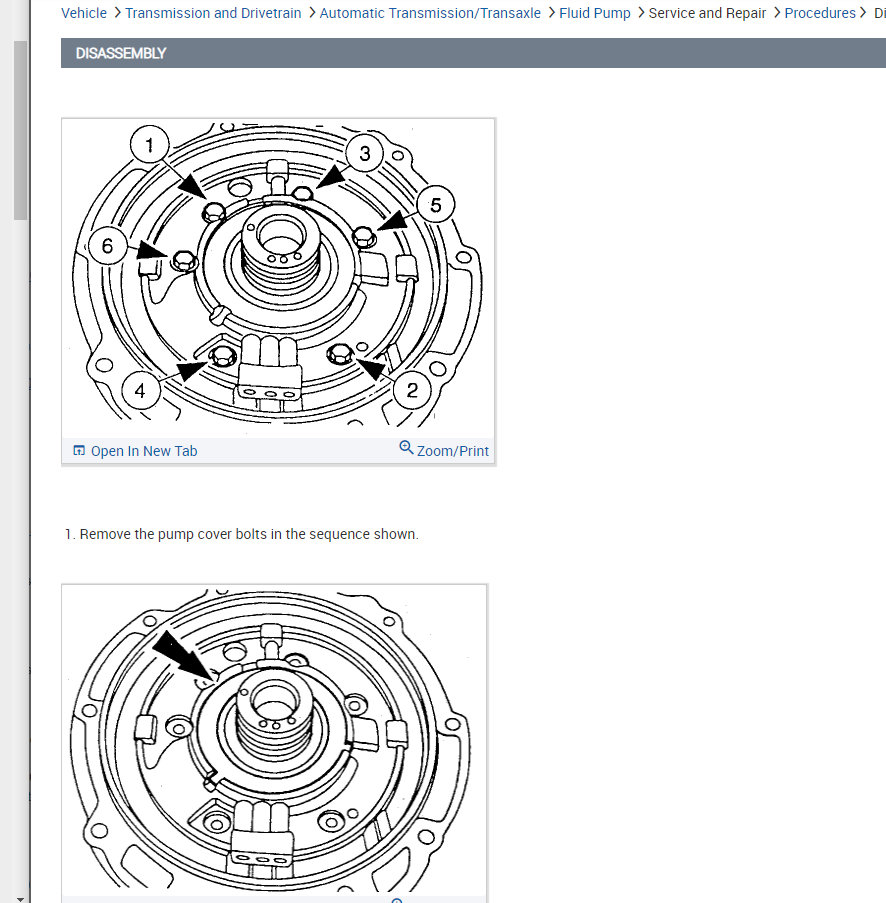 Vehicle > Transmission and Drivetrain > Automatic Transmission/Transaxle > Fluid Pump > Service and Repair > Procedures > Di

DISASSEMBLY

1
3
5
6
4
2

Open In New Tab
Zoom/Print

1. Remove the pump cover bolts in the sequence shown.