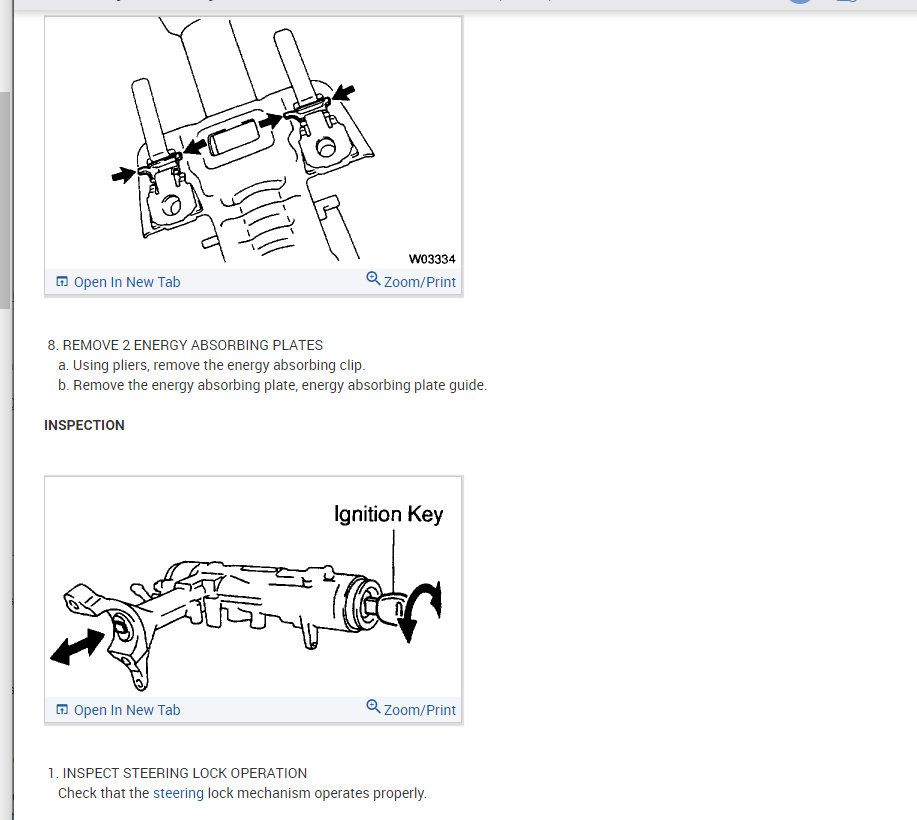 W03334

Open In New Tab

Zoom/Print

8. REMOVE 2 ENERGY ABSORBING PLATES
a. Using pliers, remove the energy absorbing clip.
b. Remove the energy absorbing plate, energy absorbing plate guide.

INSPECTION

Ignition Key

Open In New Tab

Zoom/Print

1. INSPECT STEERING LOCK OPERATION
Check that the steering lock mechanism operates properly.