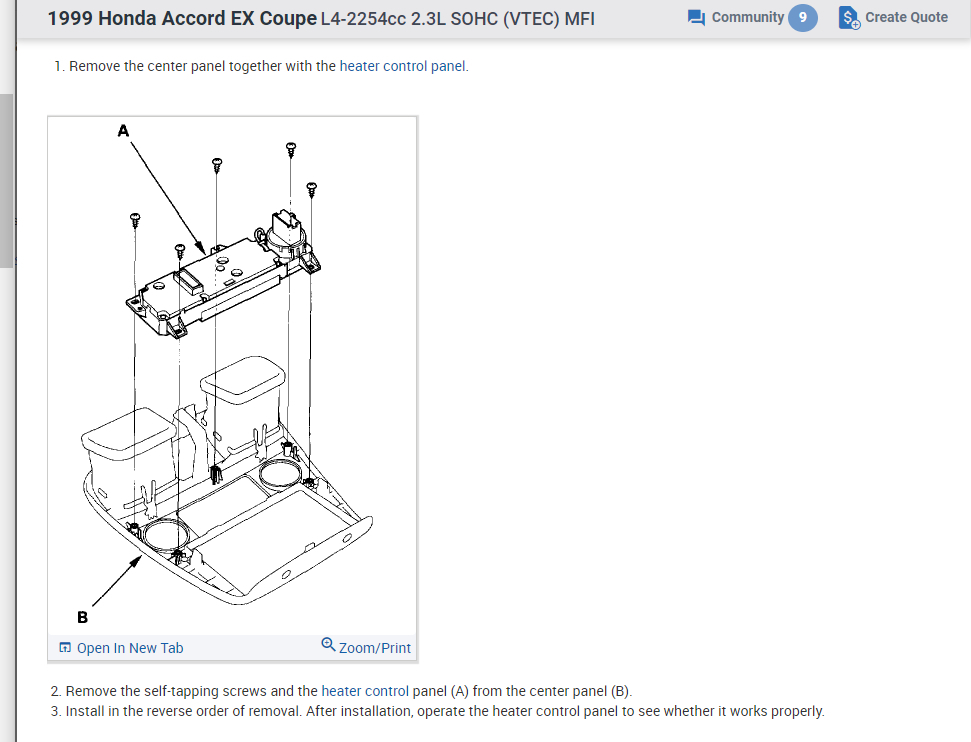 1999 Honda Accord EX Coupe L4-2254cc 2.3L SOHC (VTEC) MFI

Community 9

Create Quote

1. Remove the center panel together with the heater control panel.

A

B

Open In New Tab

Zoom/Print

2. Remove the self-tapping screws and the heater control panel (A) from the center panel (B).
3. Install in the reverse order of removal. After installation, operate the heater control panel to see whether it works properly.