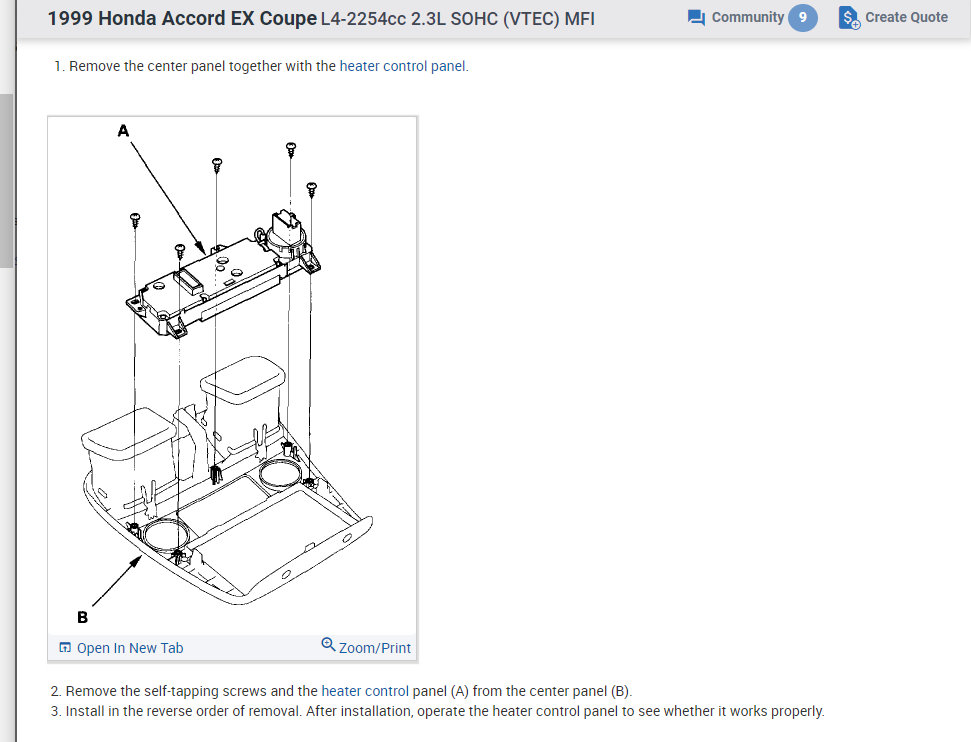 1999 Honda Accord EX Coupe L4-2254cc 2.3L SOHC (VTEC) MFI

Community 9

Create Quote

1. Remove the center panel together with the heater control panel.

A

B

Open In New Tab

Zoom/Print

2. Remove the self-tapping screws and the heater control panel (A) from the center panel (B).
3. Install in the reverse order of removal. After installation, operate the heater control panel to see whether it works properly.