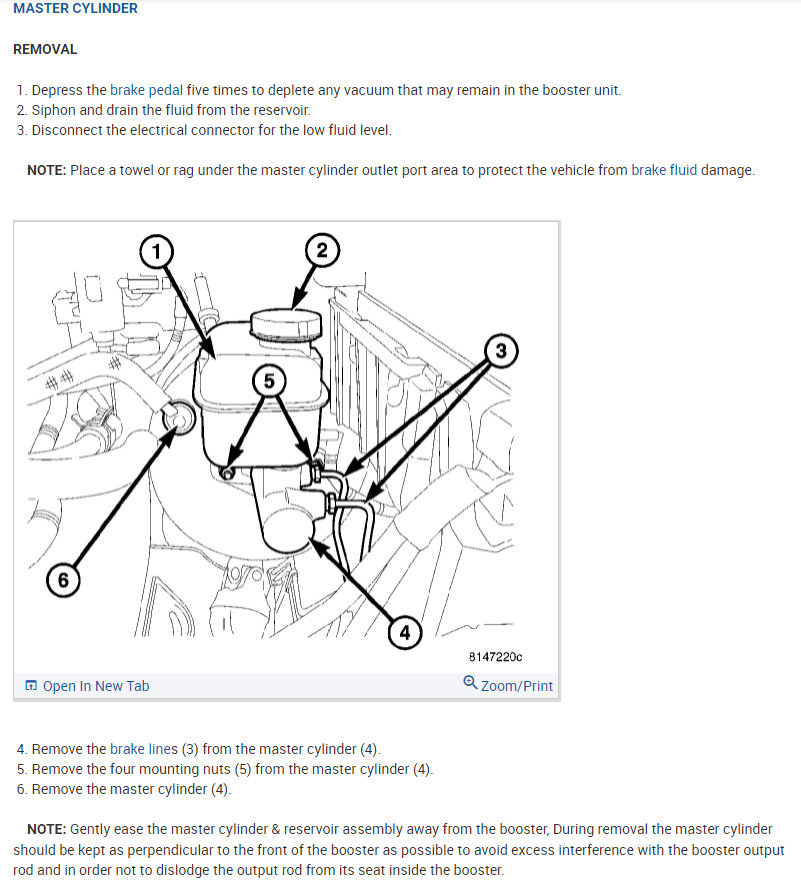 MASTER CYLINDER

REMOVAL

1. Depress the brake pedal five times to deplete any vacuum that may remain in the booster unit.
2. Siphon and drain the fluid from the reservoir.
3. Disconnect the electrical connector for the low fluid level.

NOTE: Place a towel or rag under the master cylinder outlet port area to protect the vehicle from brake fluid damage.

1
2
3
5
6
4
8147220c

Open In New Tab
Zoom/Print

4. Remove the brake lines (3) from the master cylinder (4).
5. Remove the four mounting nuts (5) from the master cylinder (4).
6. Remove the master cylinder (4).

NOTE: Gently ease the master cylinder & reservoir assembly away from the booster, During removal the master cylinder should be kept as perpendicular to the front of the booster as possible to avoid excess interference with the booster output rod and in order not to dislodge the output rod from its seat inside the booster.