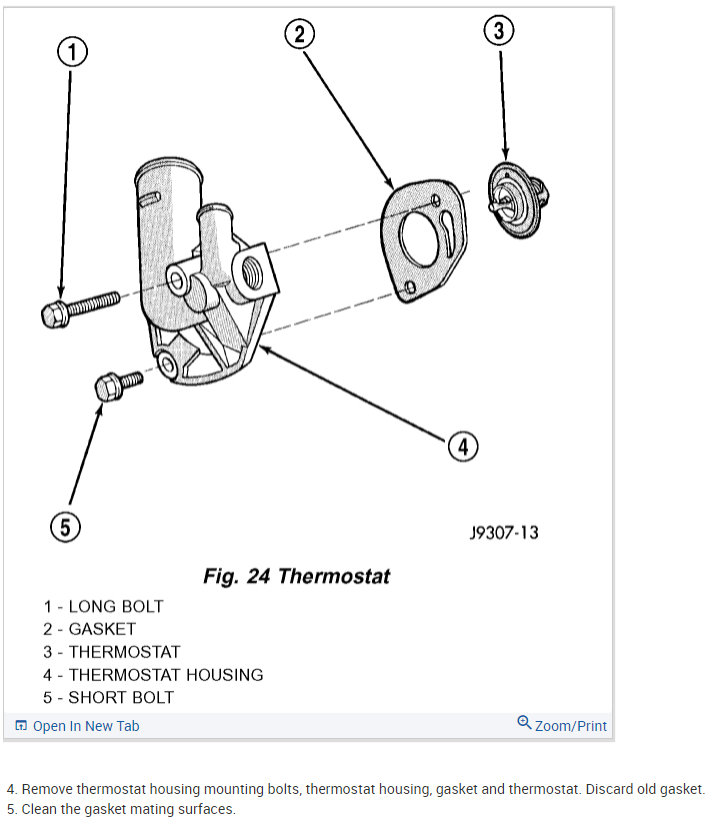 1
2
3
4
5
J9307-13

Fig. 24 Thermostat

1 - LONG BOLT
2 - GASKET
3 - THERMOSTAT
4 - THERMOSTAT HOUSING
5 - SHORT BOLT

Open In New Tab
Zoom/Print

4. Remove thermostat housing mounting bolts, thermostat housing, gasket and thermostat. Discard old gasket.
5. Clean the gasket mating surfaces.