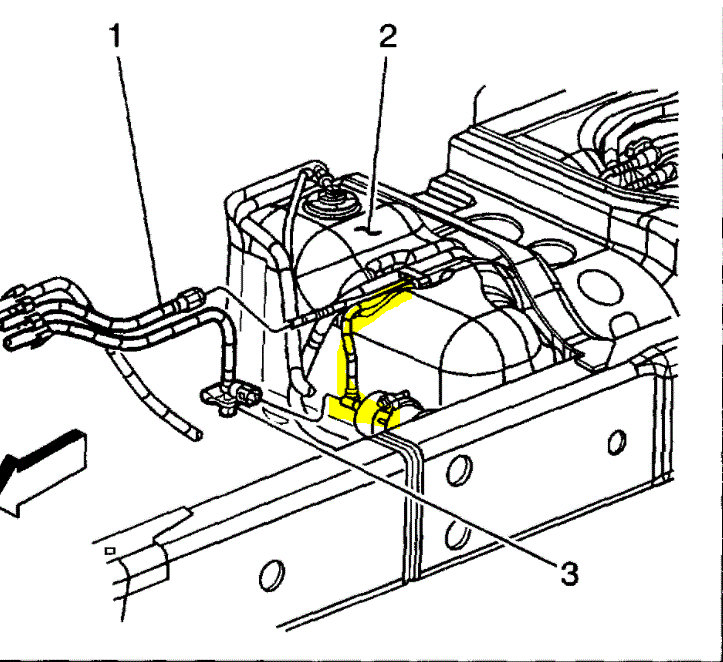 1
2
3